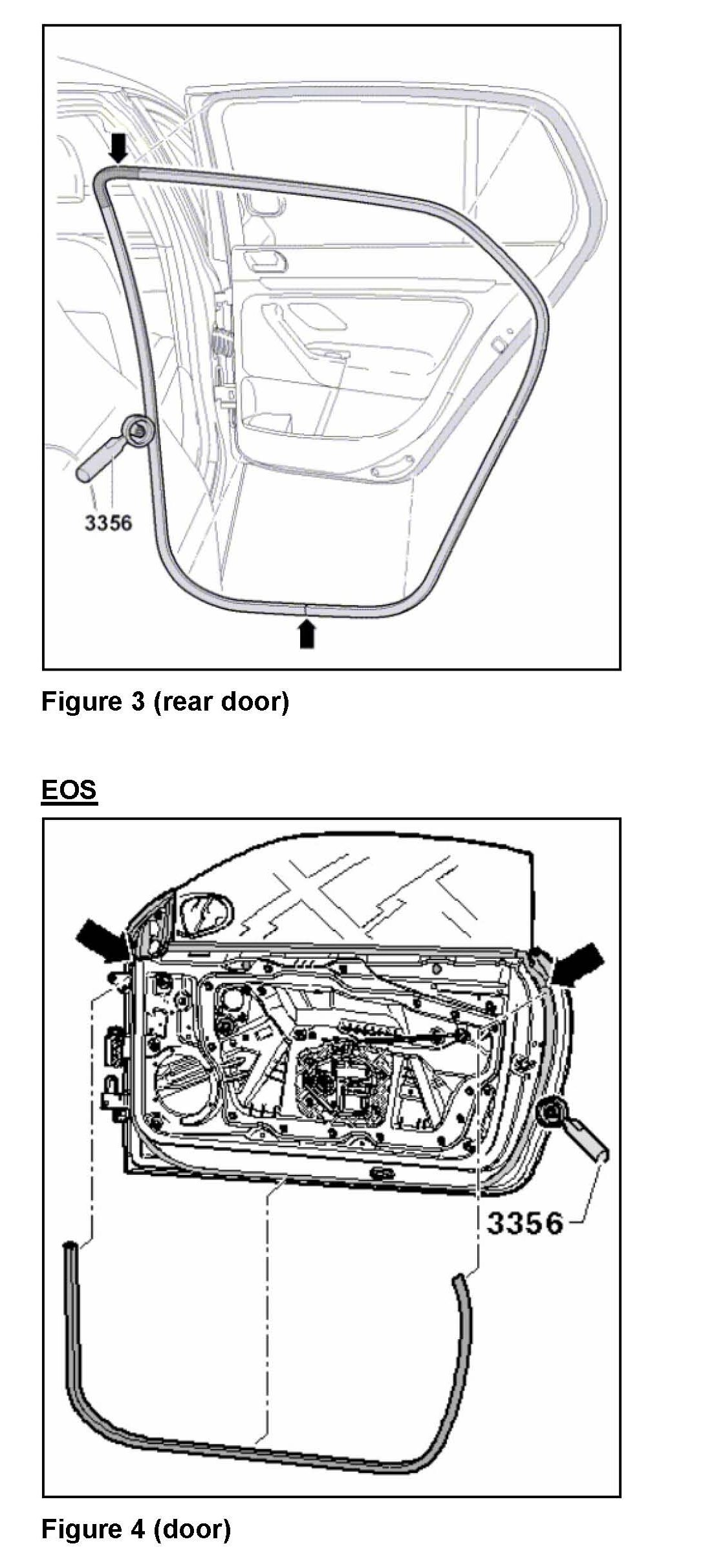 3356

Figure 3 (rear door)

EOS

3356

Figure 4 (door)