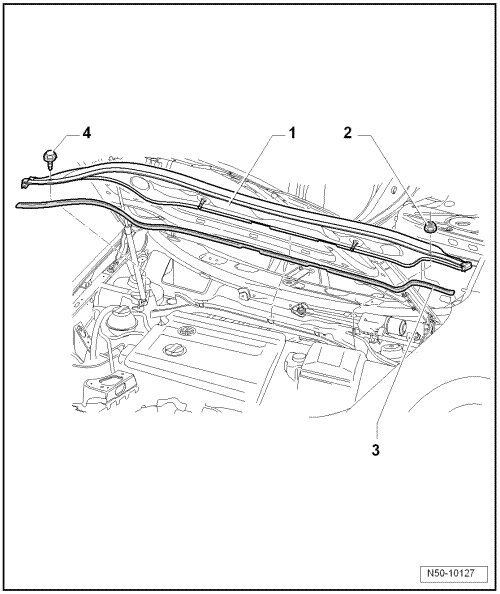 4
1
2
3
N50-10127