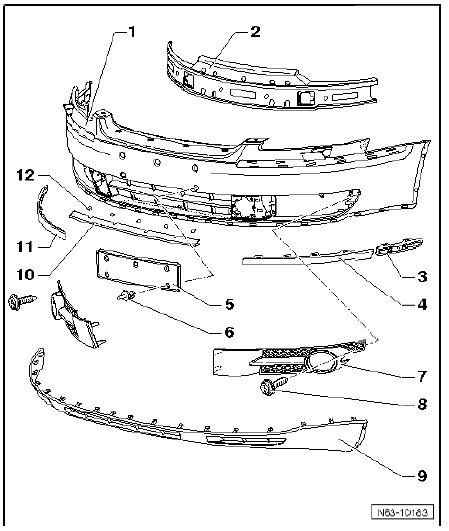 1
2
12
11
10
3
4
5
6
7
8
9
N63-10183