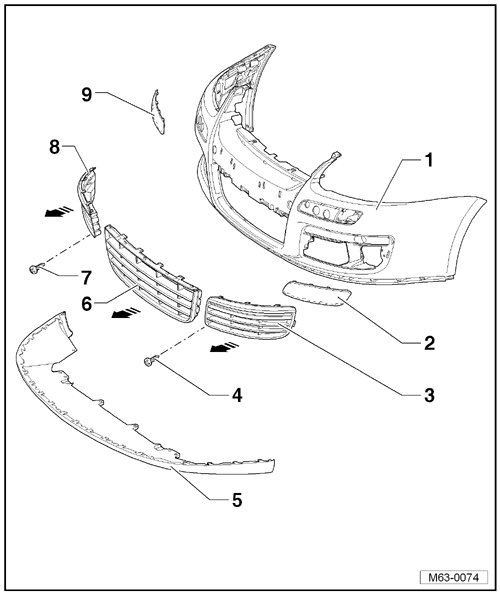 9
8
1
7
6
2
4
3
5
M63-0074