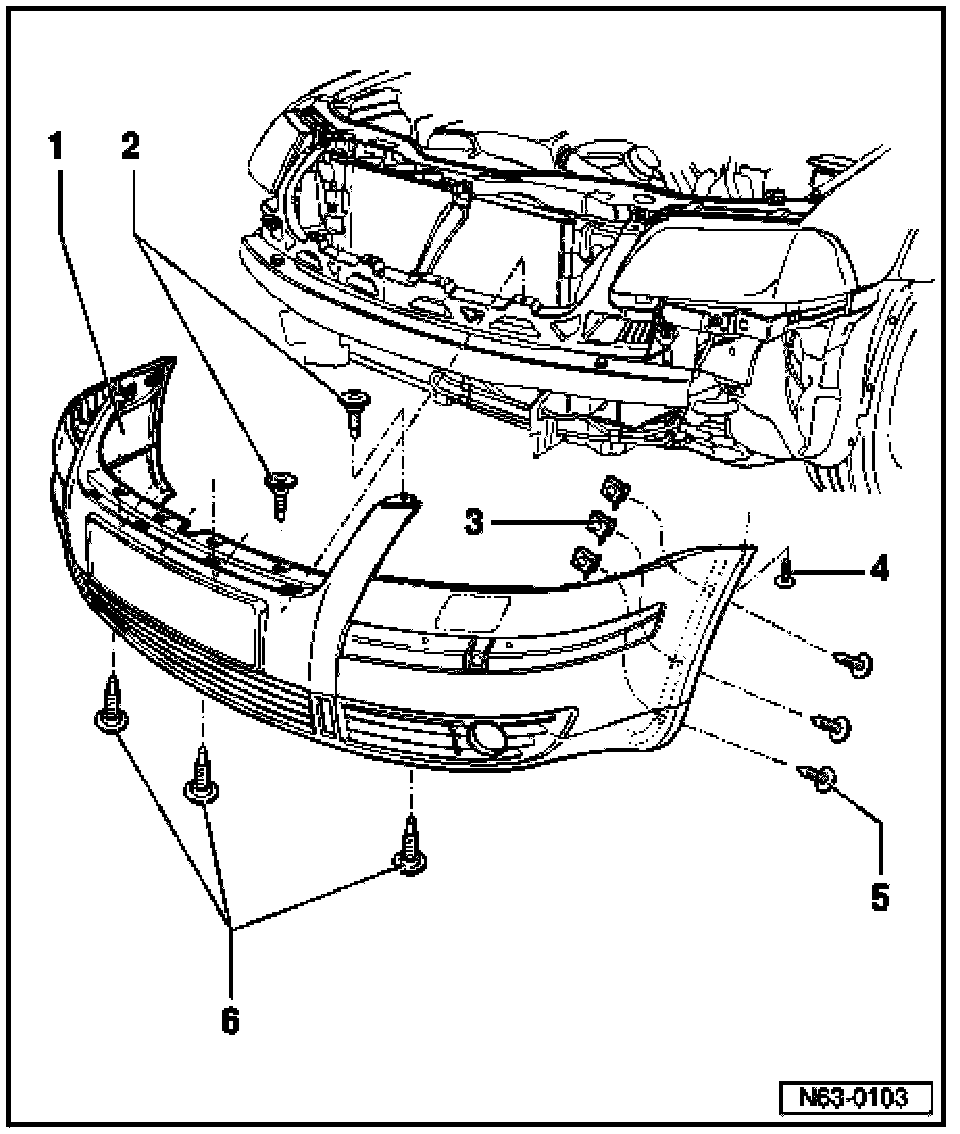 1
2
3
4
5
6
N63-0103