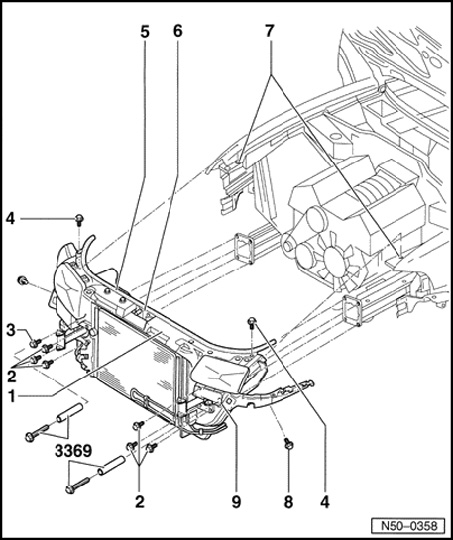 5
6
7
4
3
2
1
3369
2
9
8
4
N50-0358