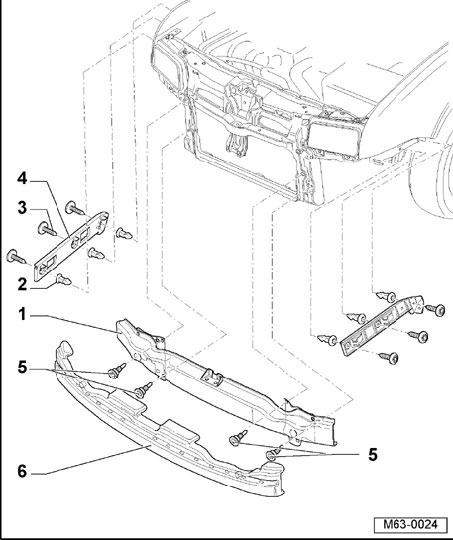 4
3
2
1
5
5
6
M63-0024