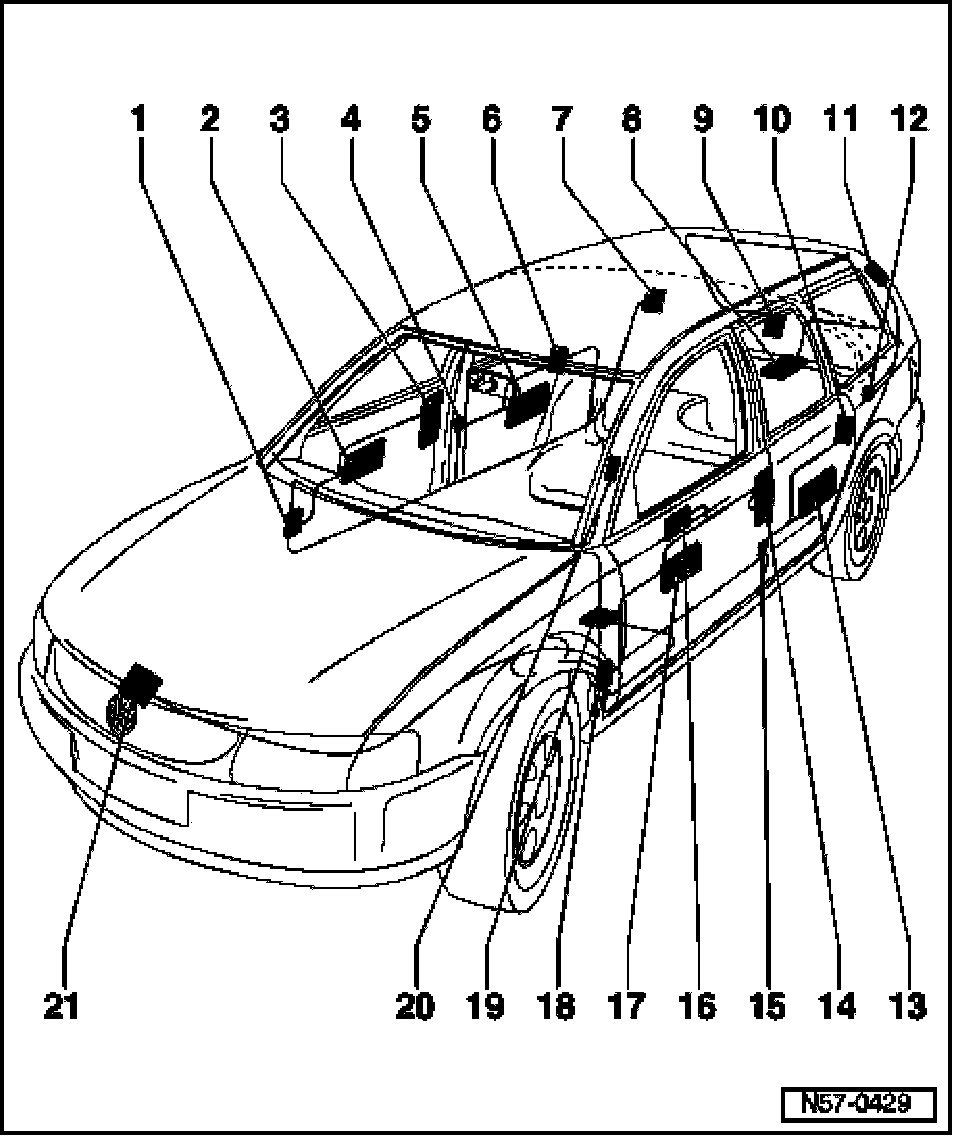 1 2 3 4 5 6 7 8 9 10 11 12

21 20 19 18 17 16 15 14 13

N57-0429