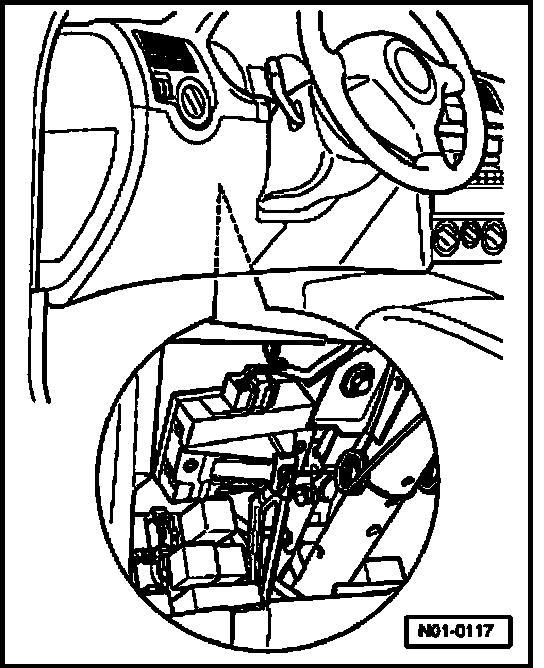 N01-0117