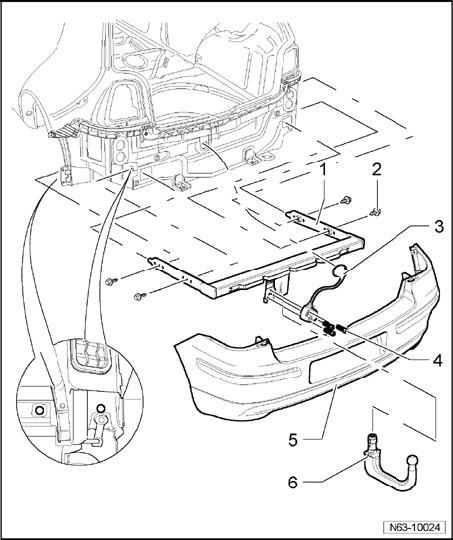 1
2
3
4
5
6
N63-10024