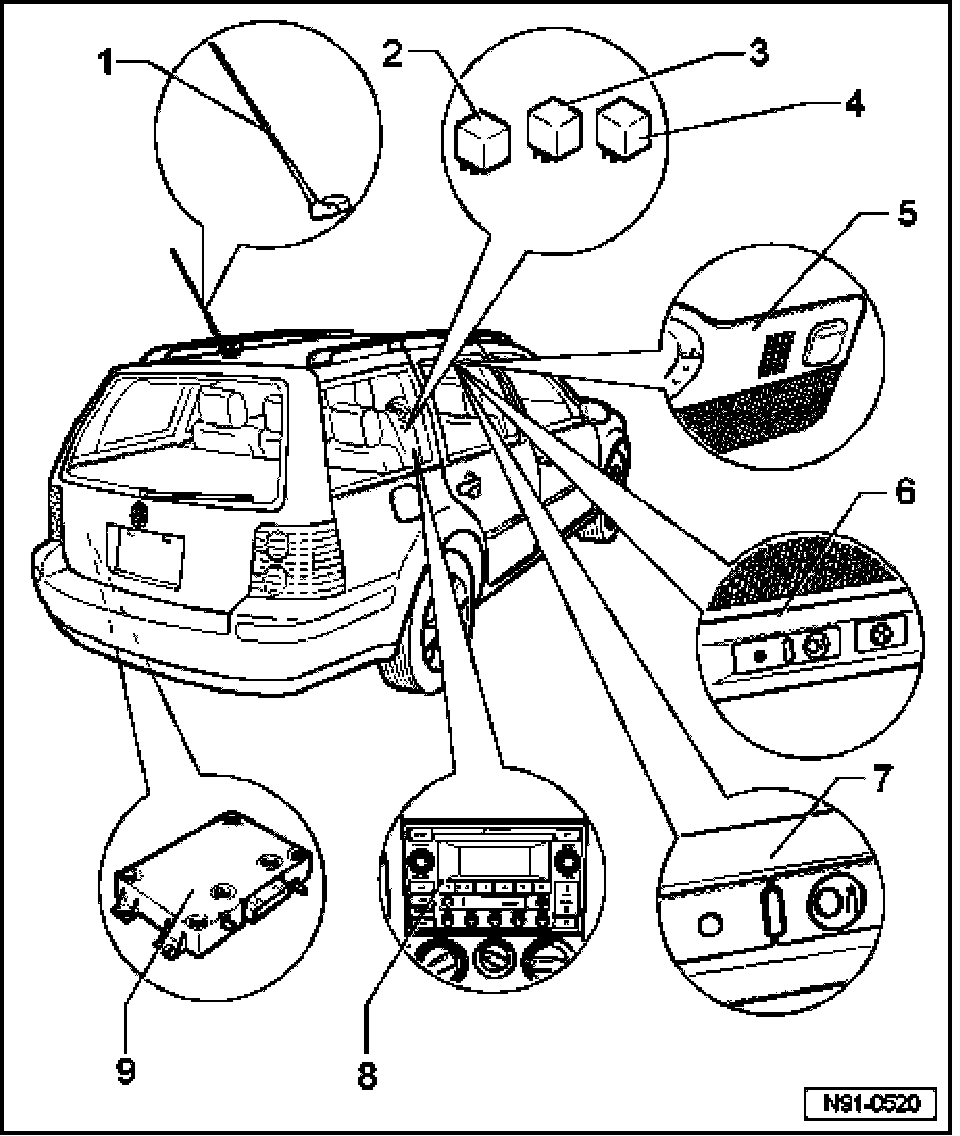 1
2
3
4
5
6
7
8
9
N91-0520