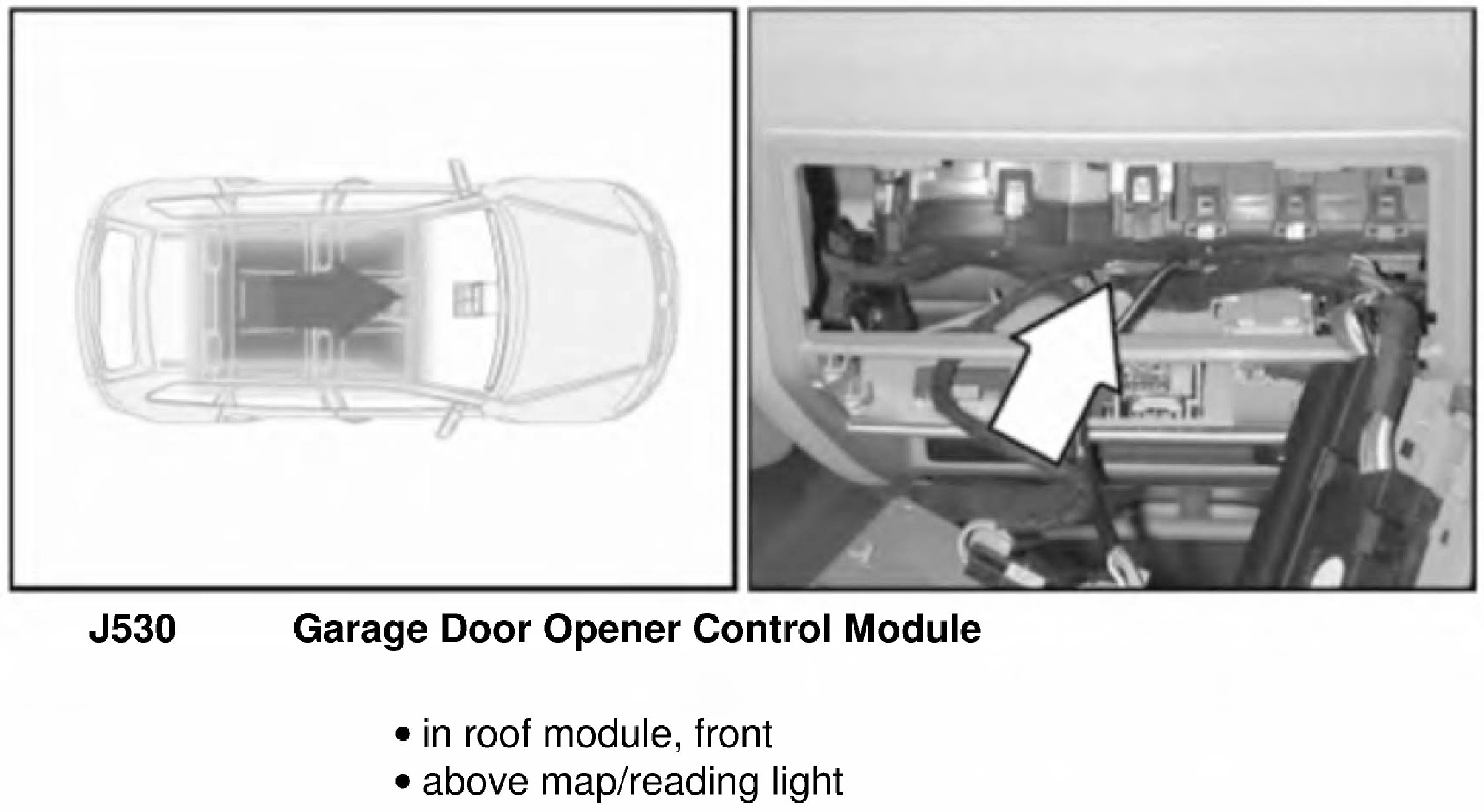 J530 Garage Door Opener Control Module

• in roof module, front
• above map/reading light