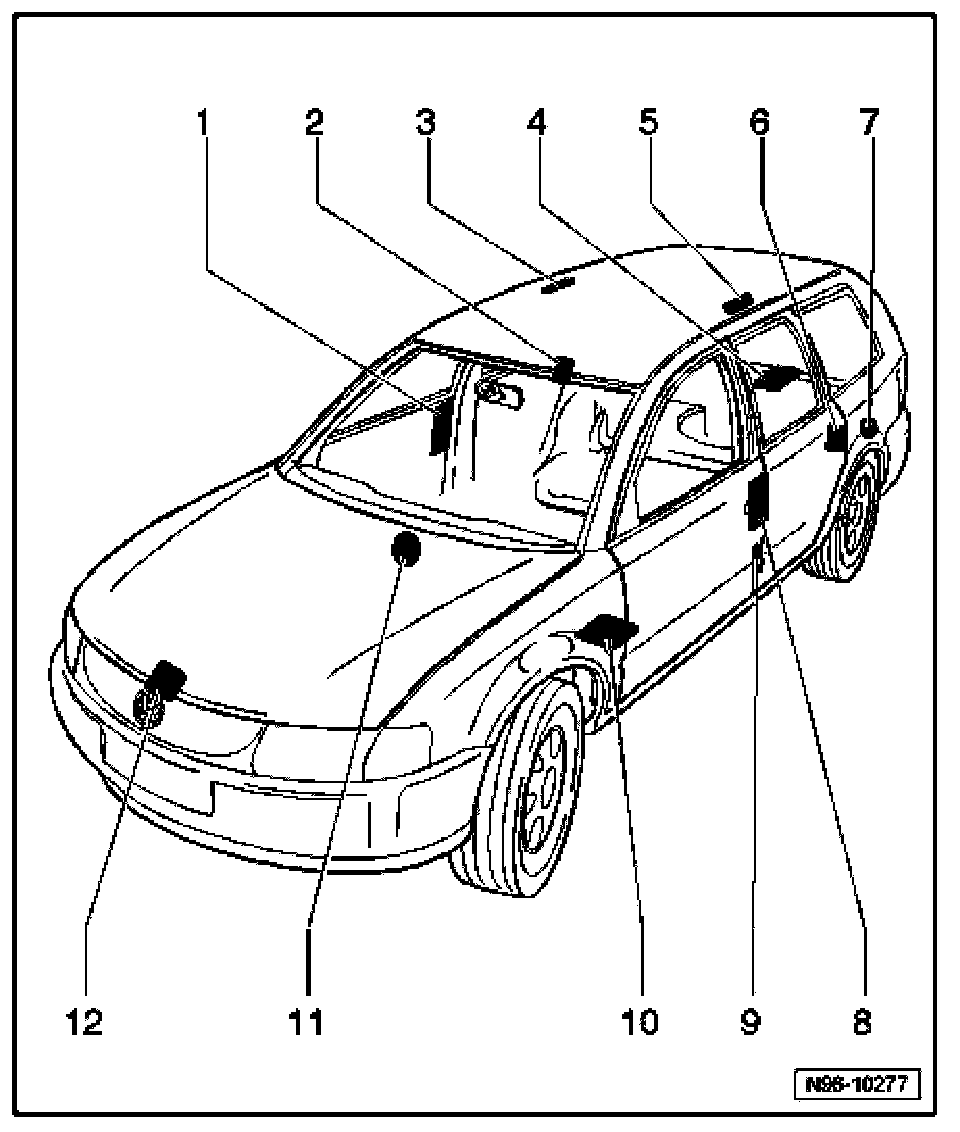 1 2 3 4 5 6 7

12 11 10 9 8

N96-10277