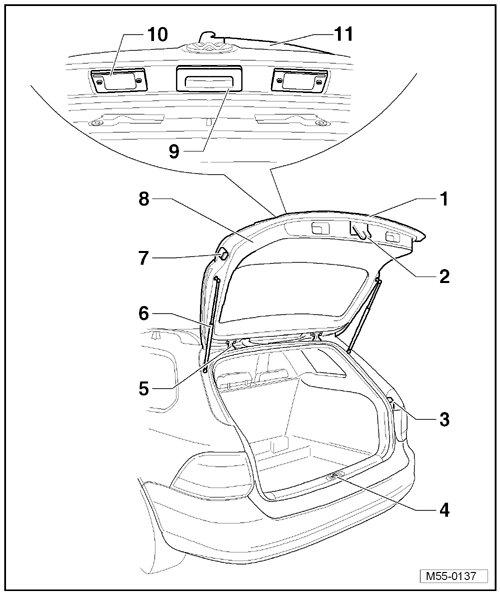 10
11
9
8
1
7
2
6
5
3
4
M55-0137