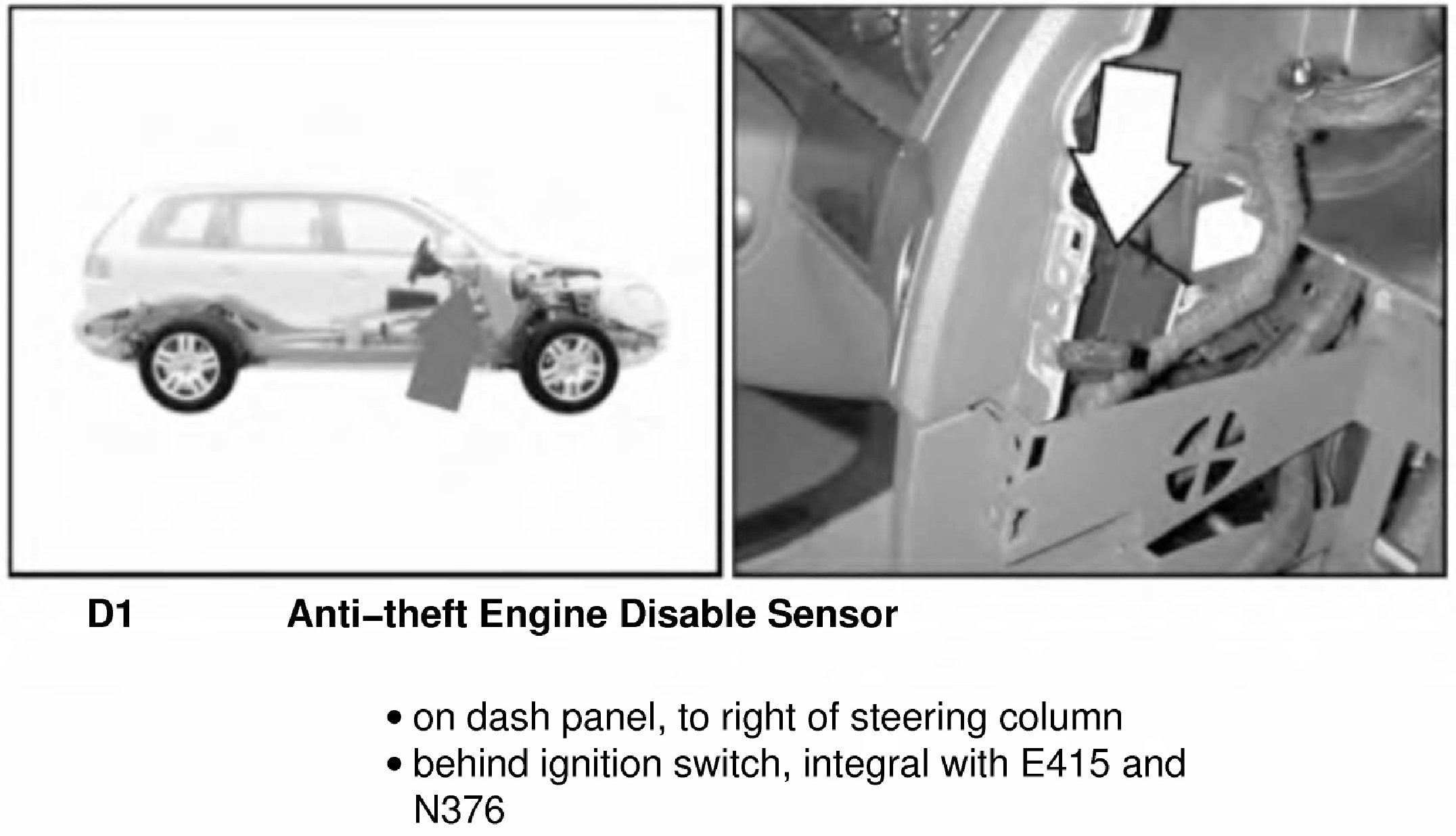 D1 Anti–theft Engine Disable Sensor

• on dash panel, to right of steering column
• behind ignition switch, integral with E415 and N376