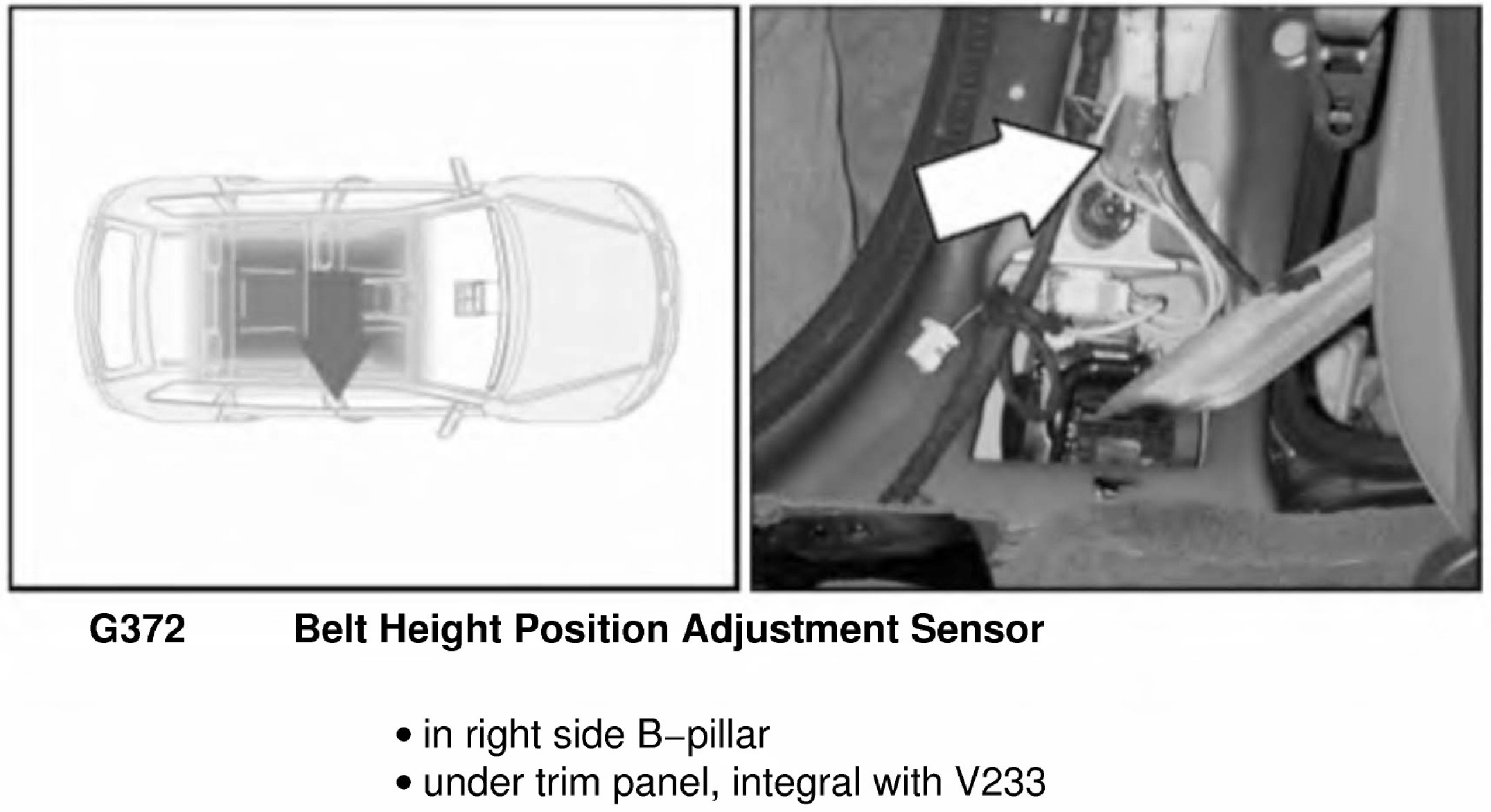 G372 Belt Height Position Adjustment Sensor

• in right side B–pillar
• under trim panel, integral with V233