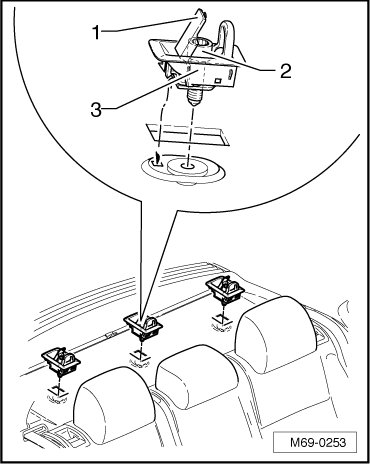 1
2
3
M69-0253