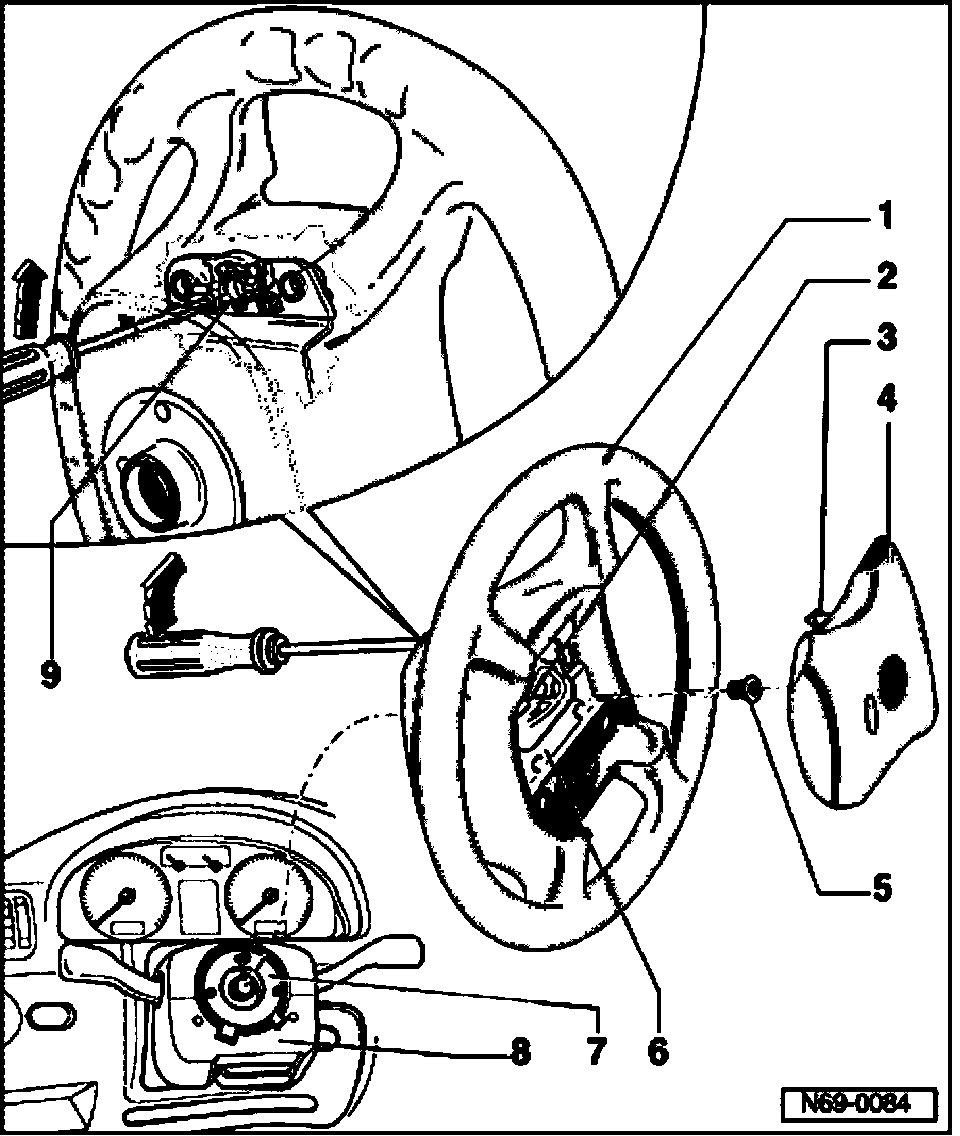 1
2
3
4
9
5
8
7
6
N69-0084