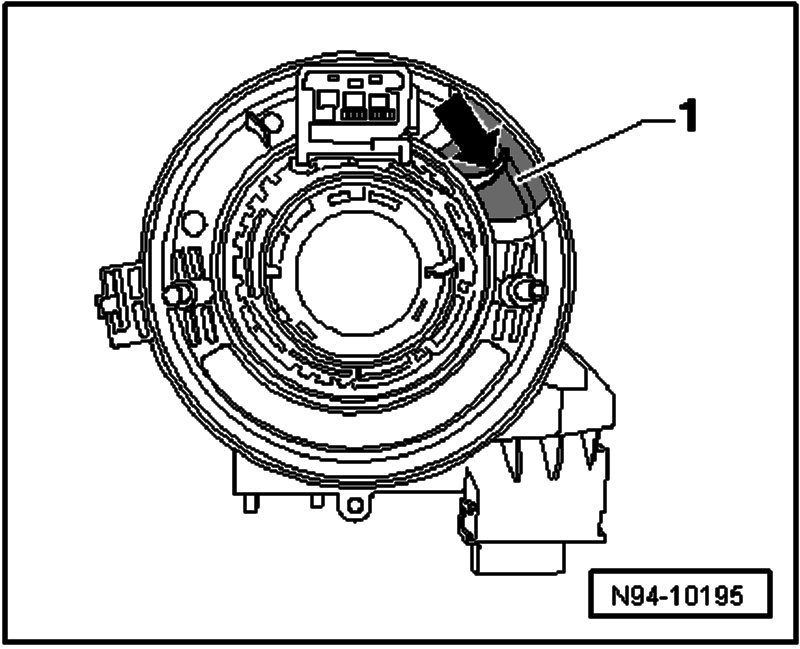 1

N94-10195