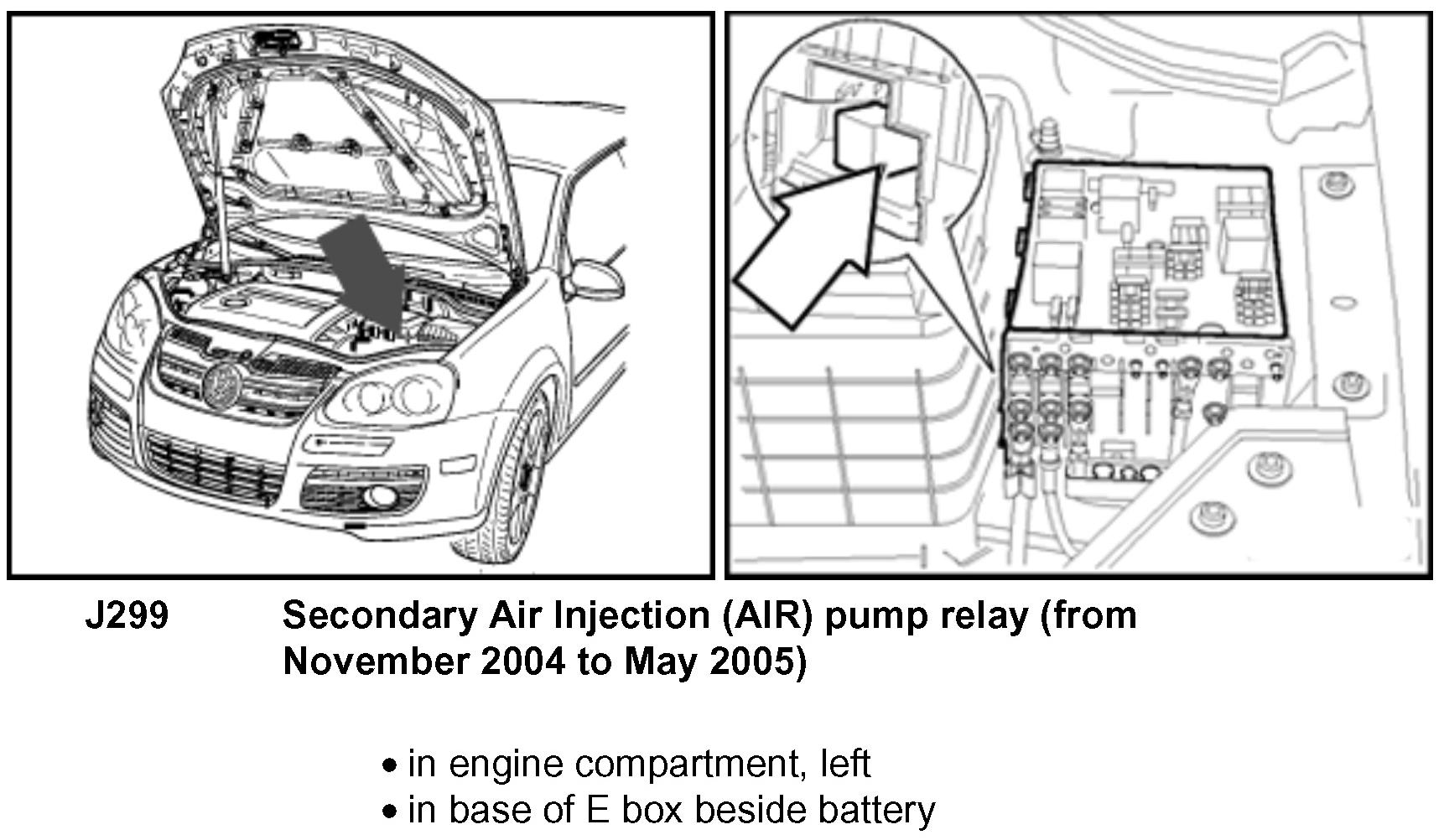 J299 Secondary Air Injection (AIR) pump relay (from November 2004 to May 2005)

• in engine compartment, left
• in base of E box beside battery