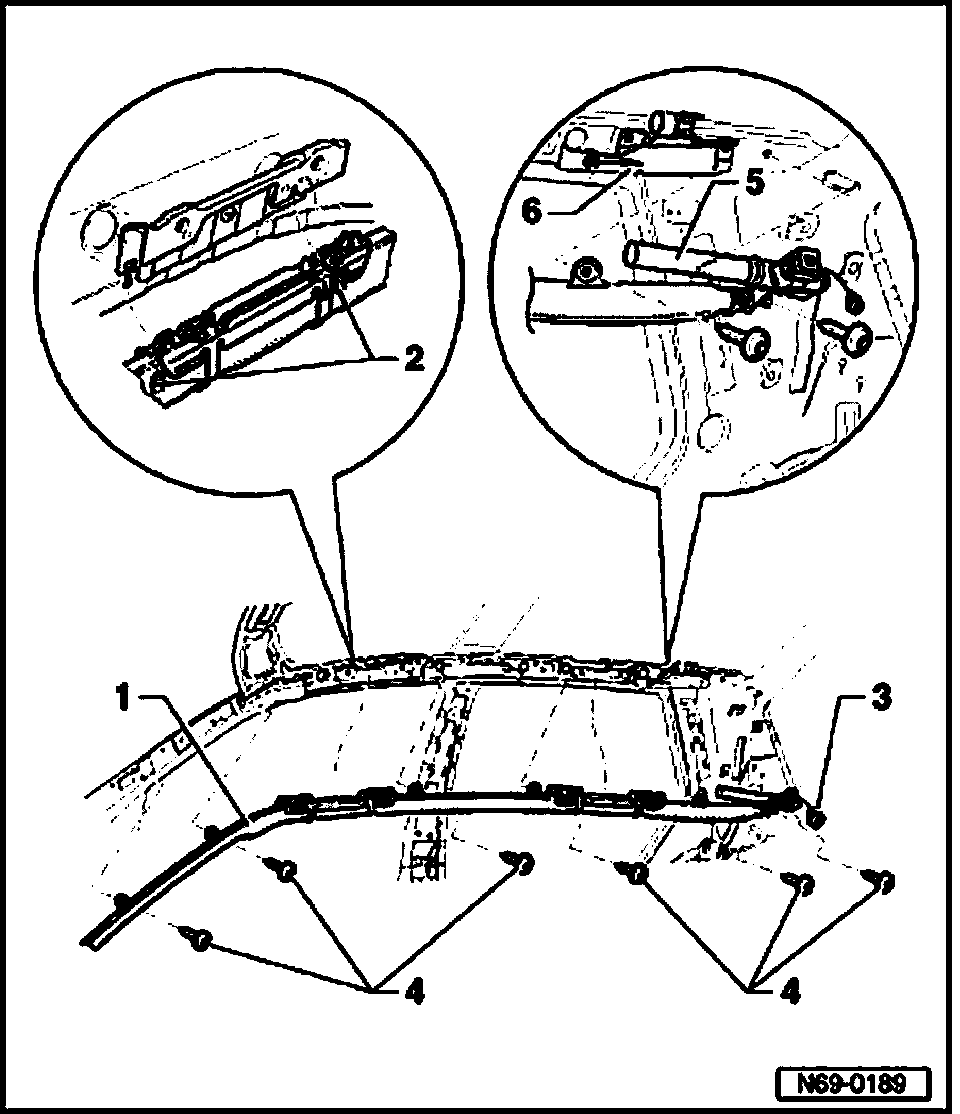 2
6
5
1
3
4
4
N69-0189