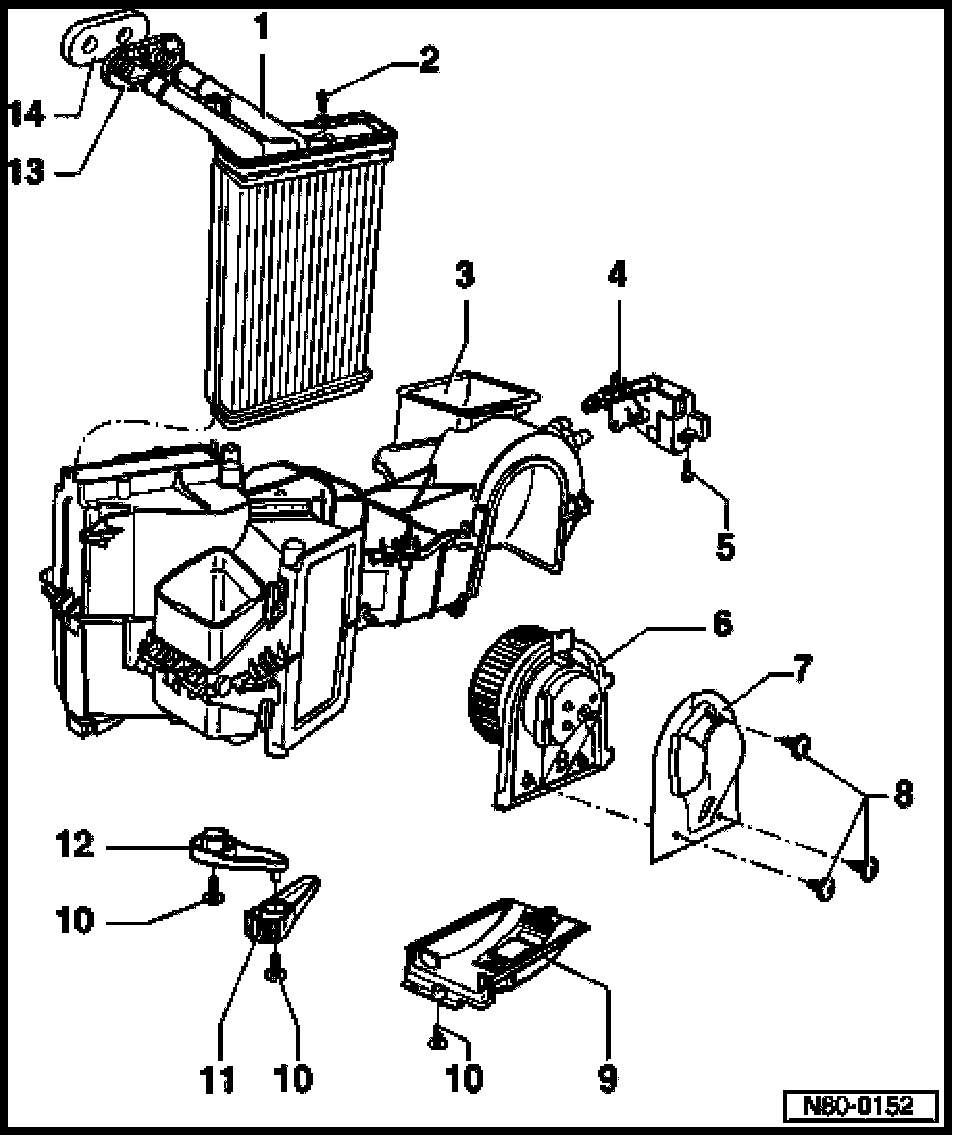 1
2
14
13
3
4
5
6
7
8
12
10
11
10
10
9
N80-0152