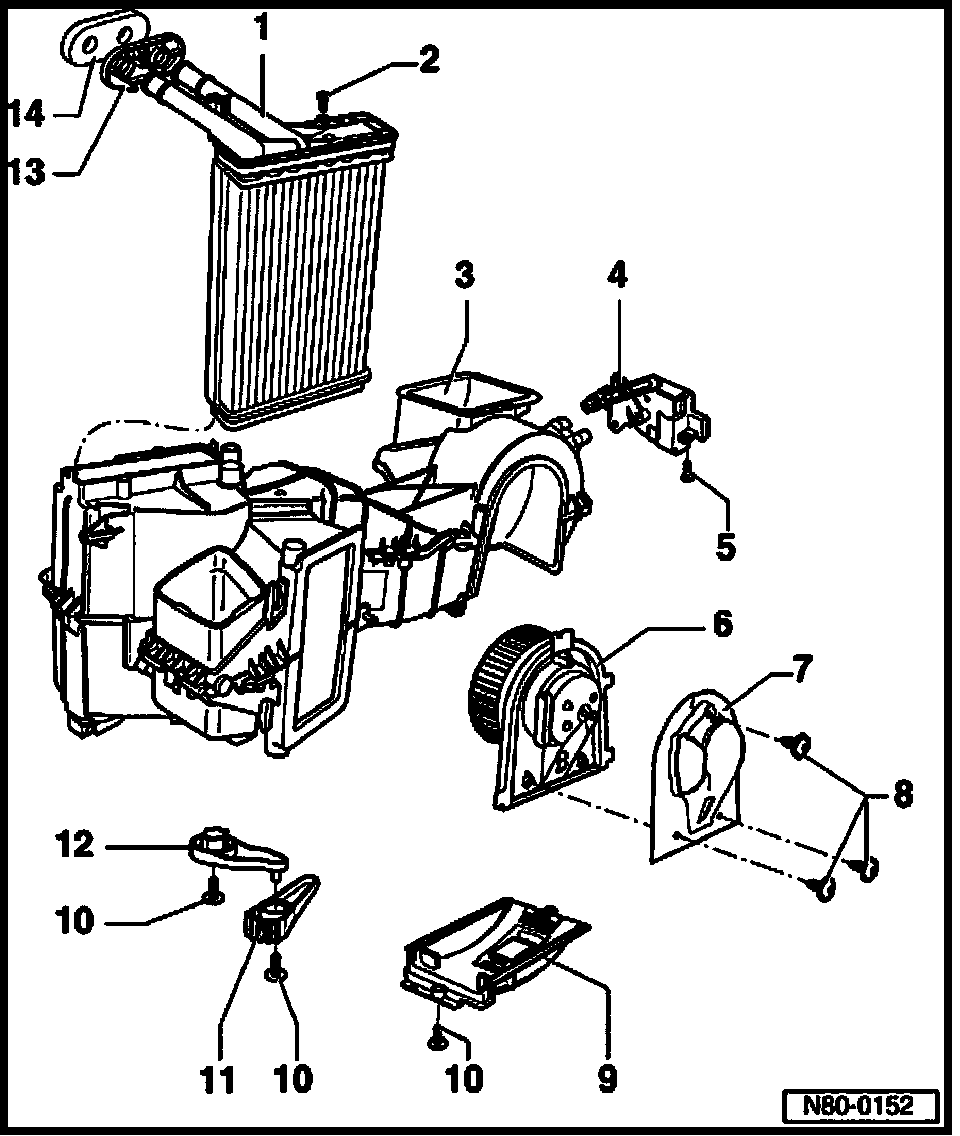 1
2
14
13
3
4
5
6
7
8
12
10
11
10
10
9
N80-0152