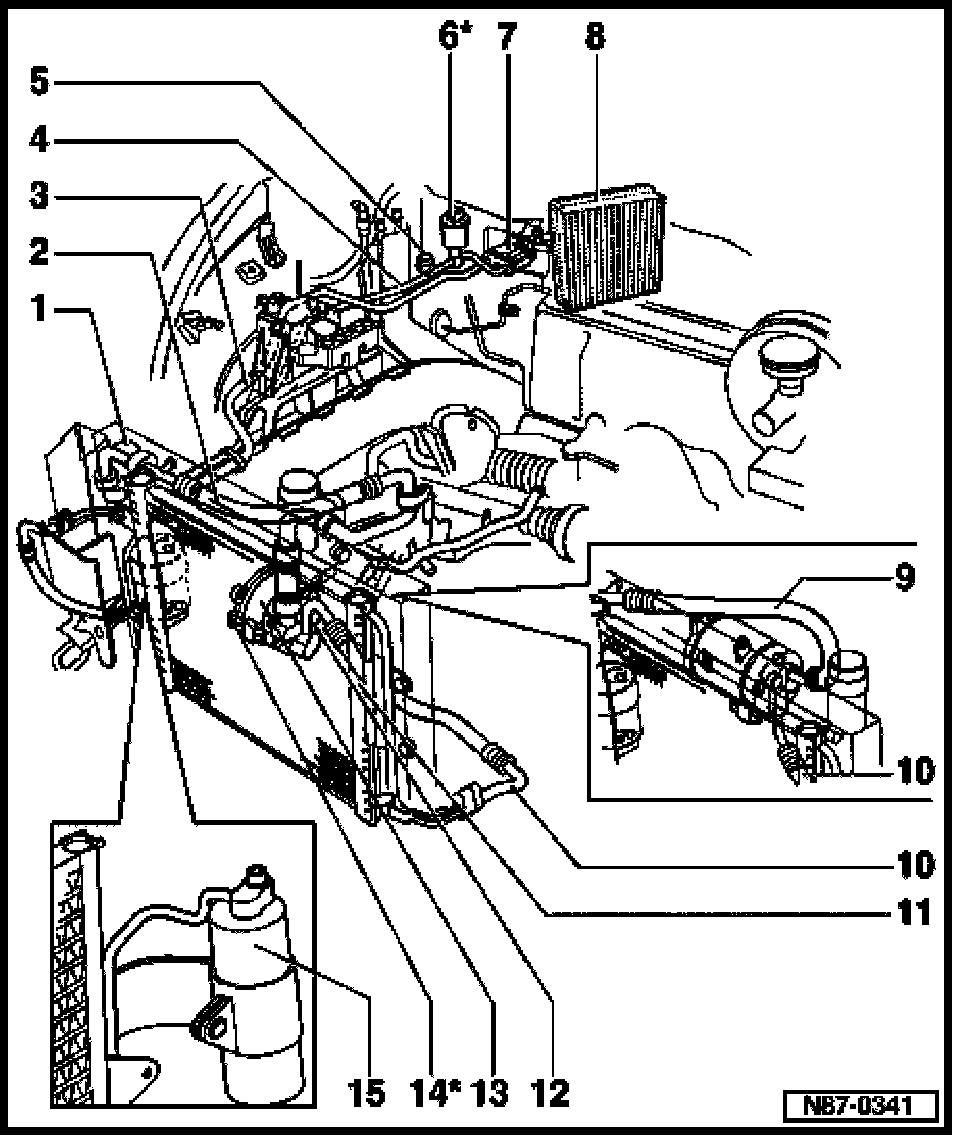 6*
7
8
5
4
3
2
1
9
10
10
11
15
14*
13
12
N87-0341