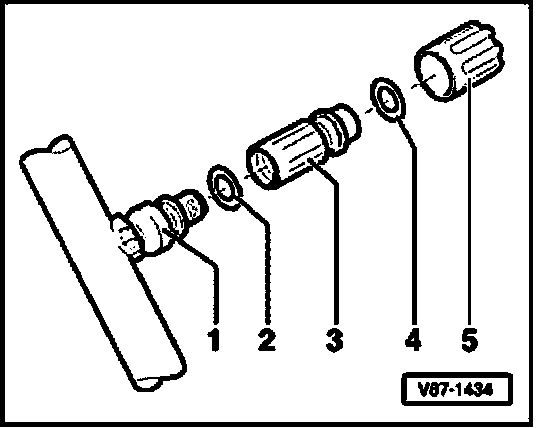 1
2
3
4
5
V87-1434