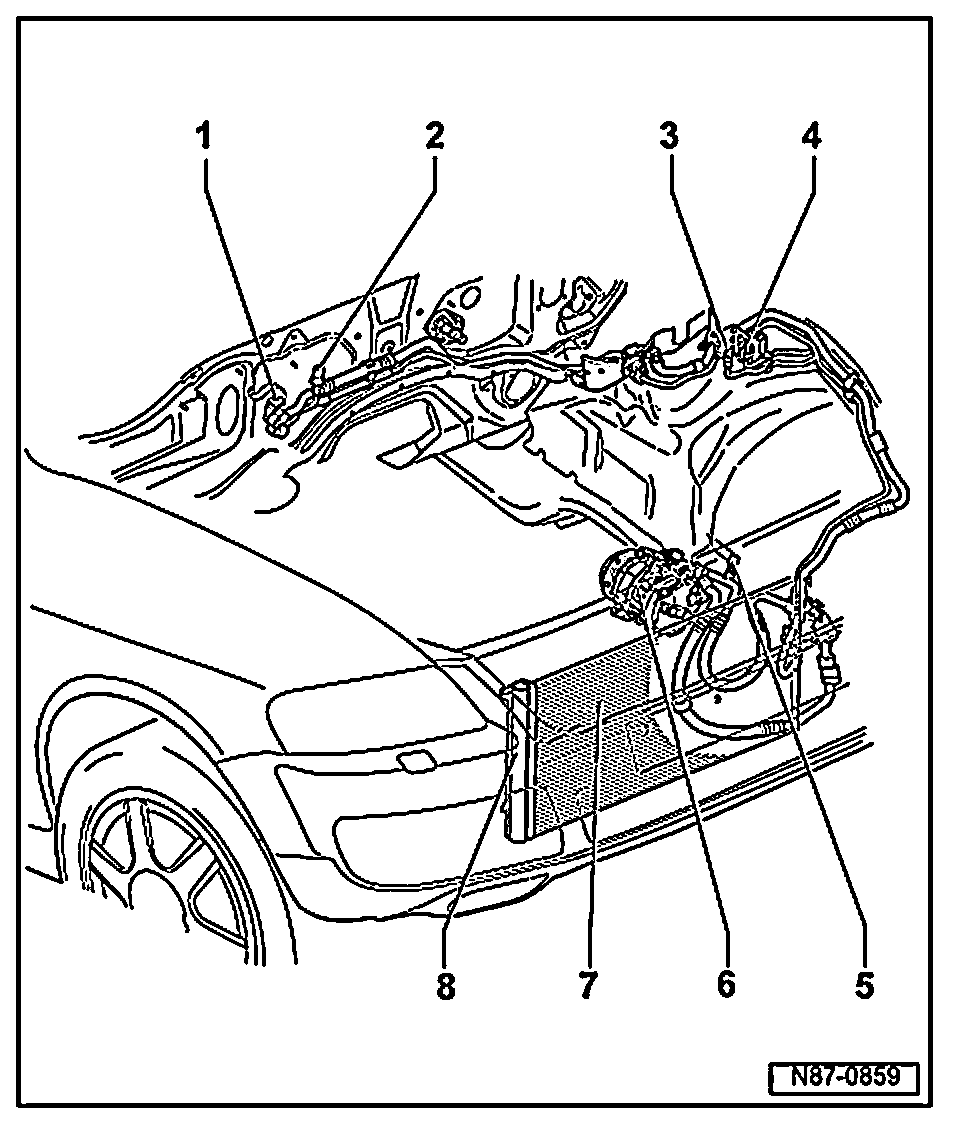 1
2
3
4
8
7
6
5
N87-0859