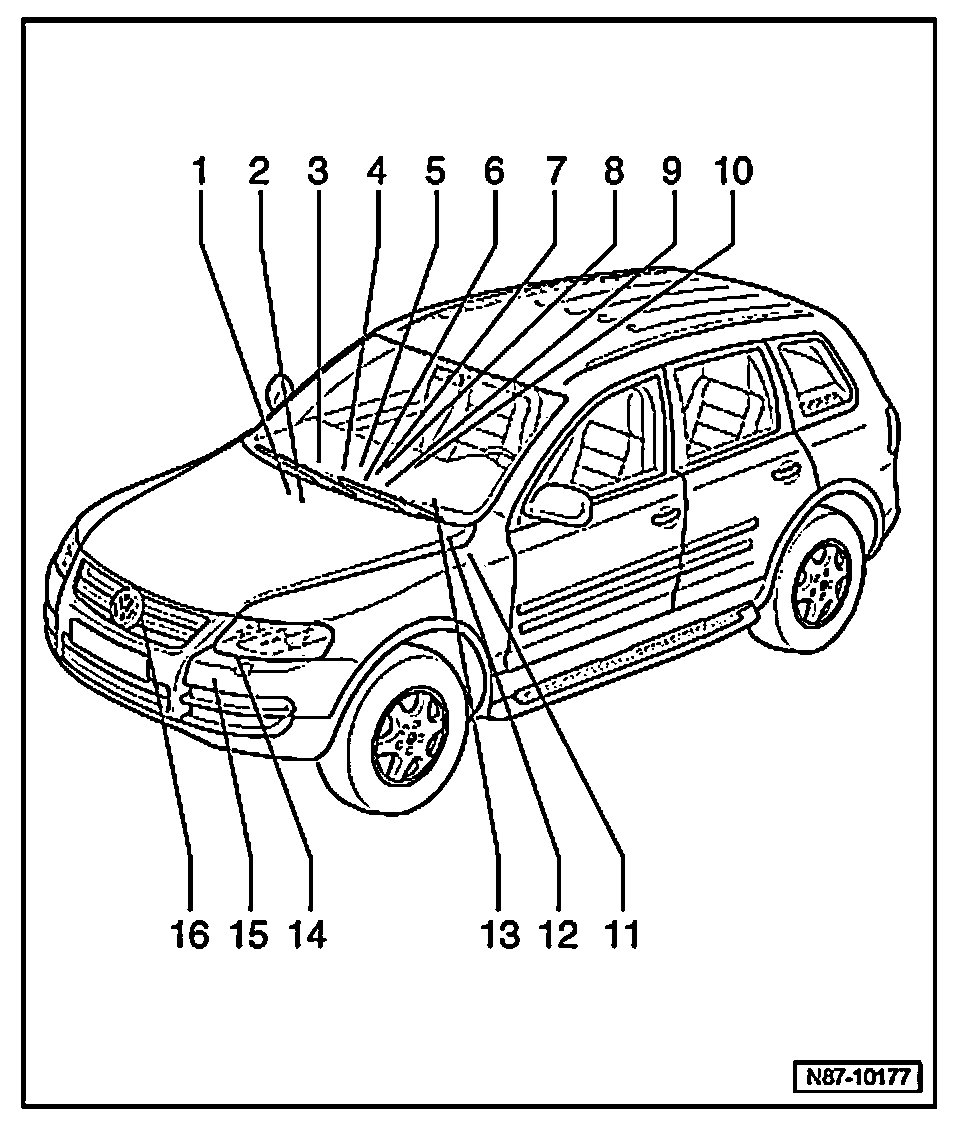 1 2 3 4 5 6 7 8 9 10

16 15 14 13 12 11

N87-10177