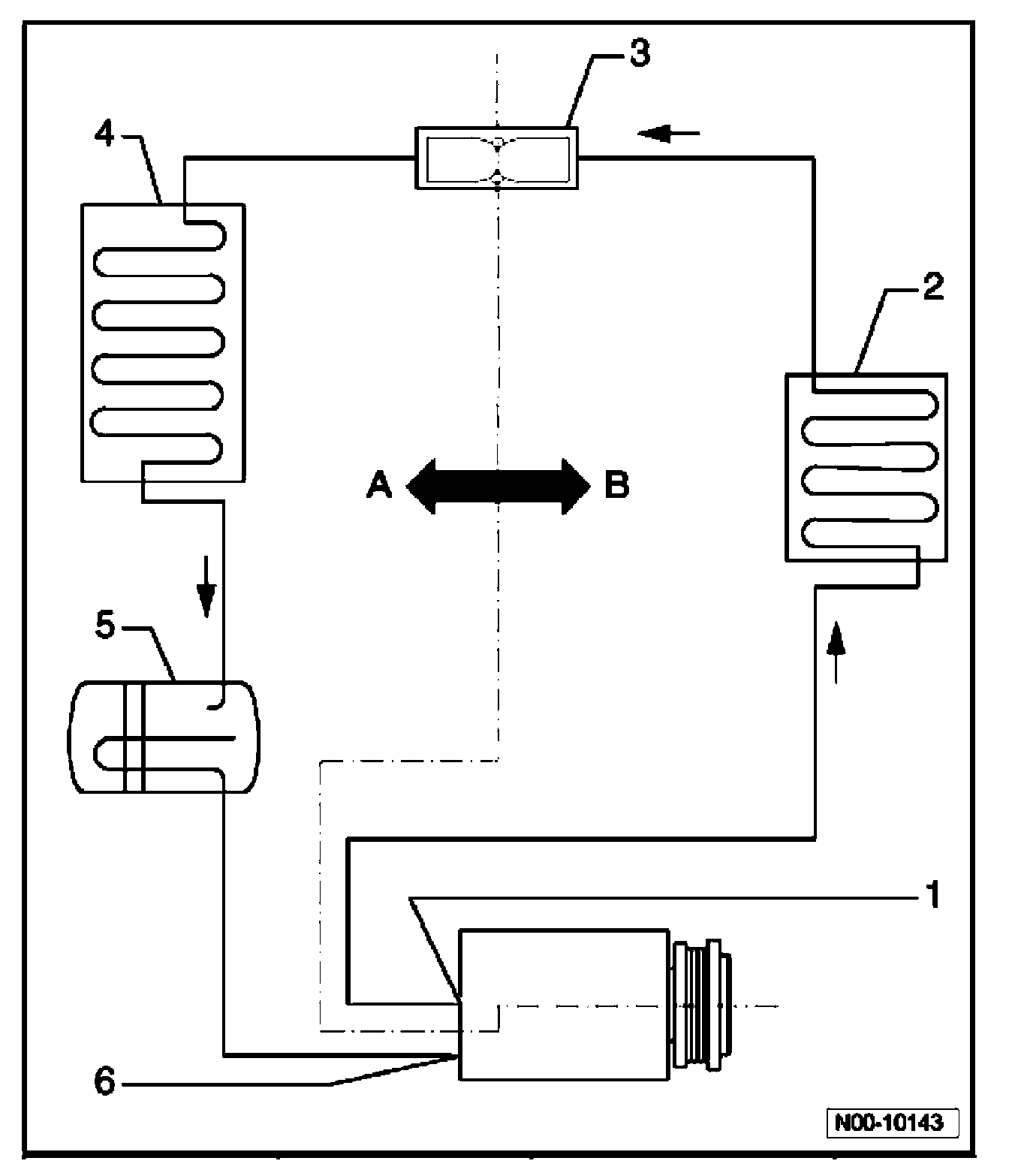 3
4
2
A
B
5
1
6
N00-10143