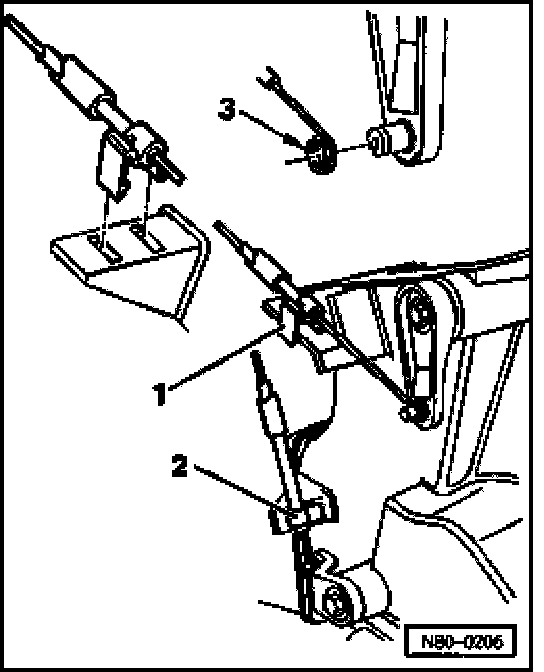 3

1

2

N80-0206