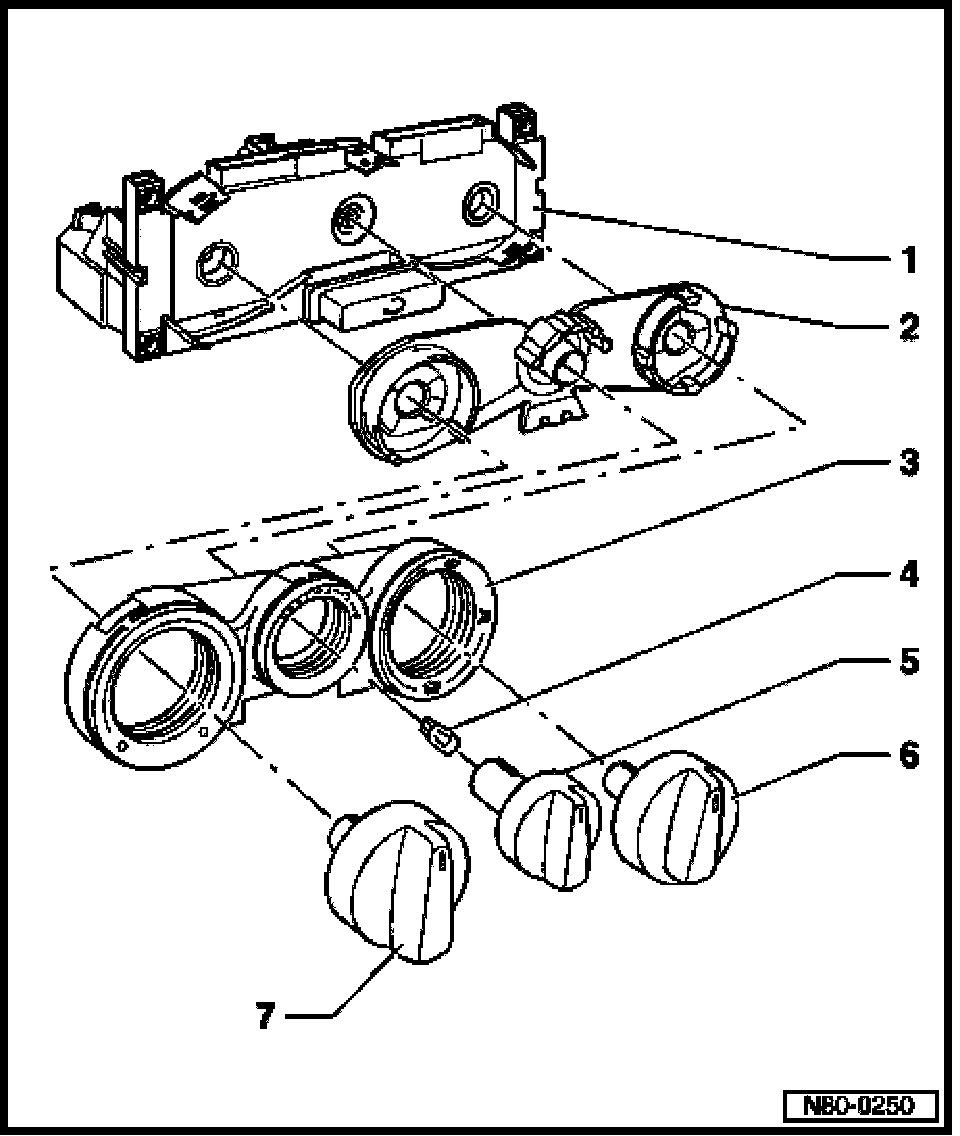 1
2
3
4
5
6
7
N80-0250