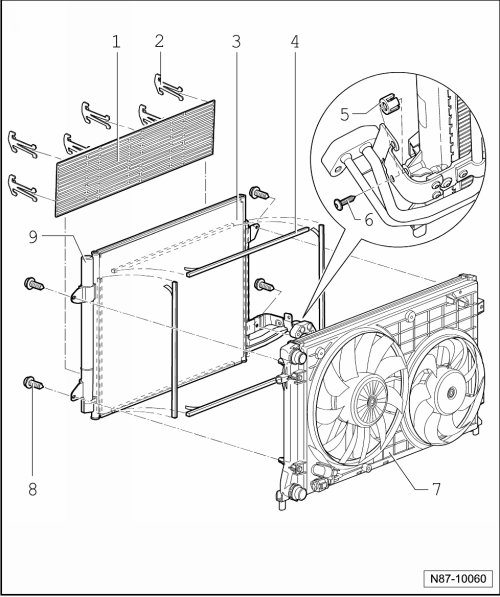 1
2
3
4
5
6
9
8
7
N87-10060