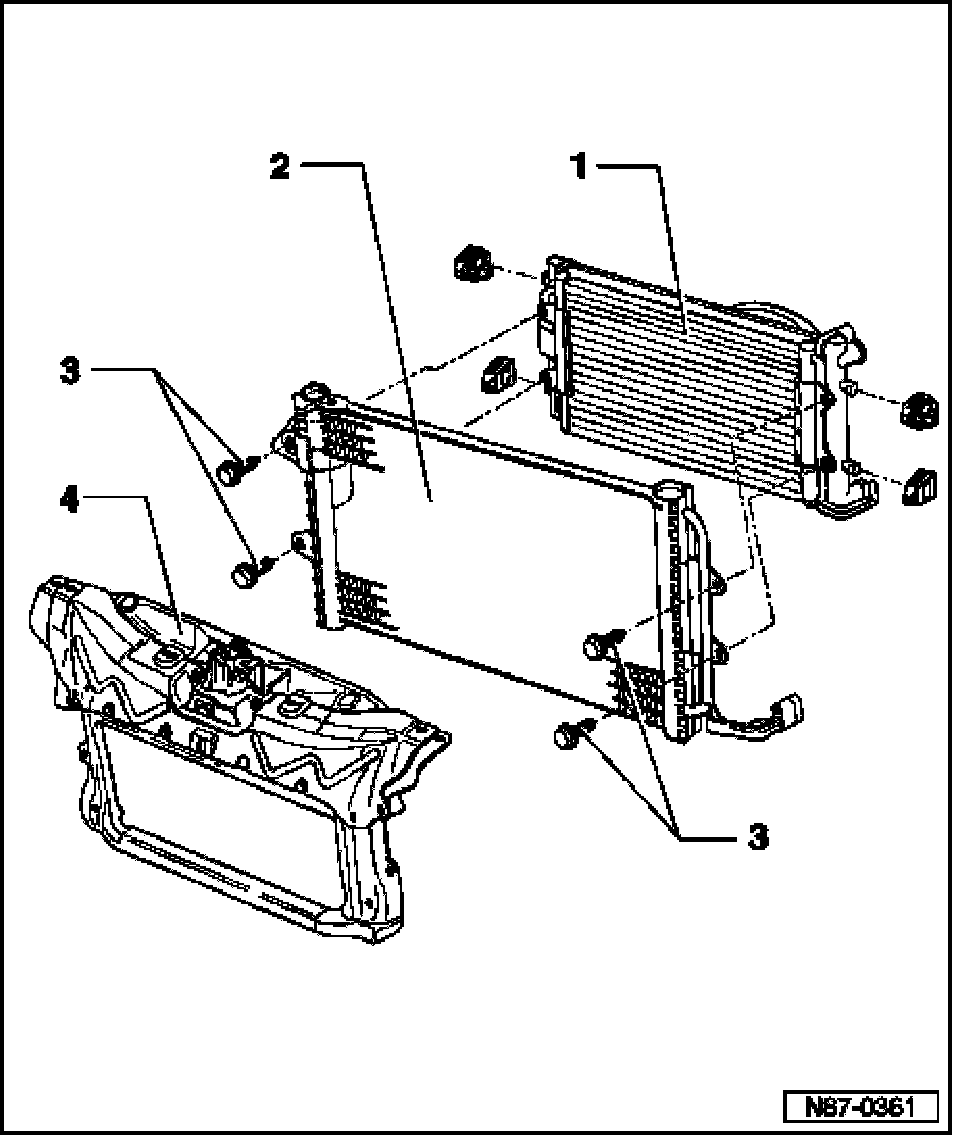 2

1

3

4

3

N87-0361