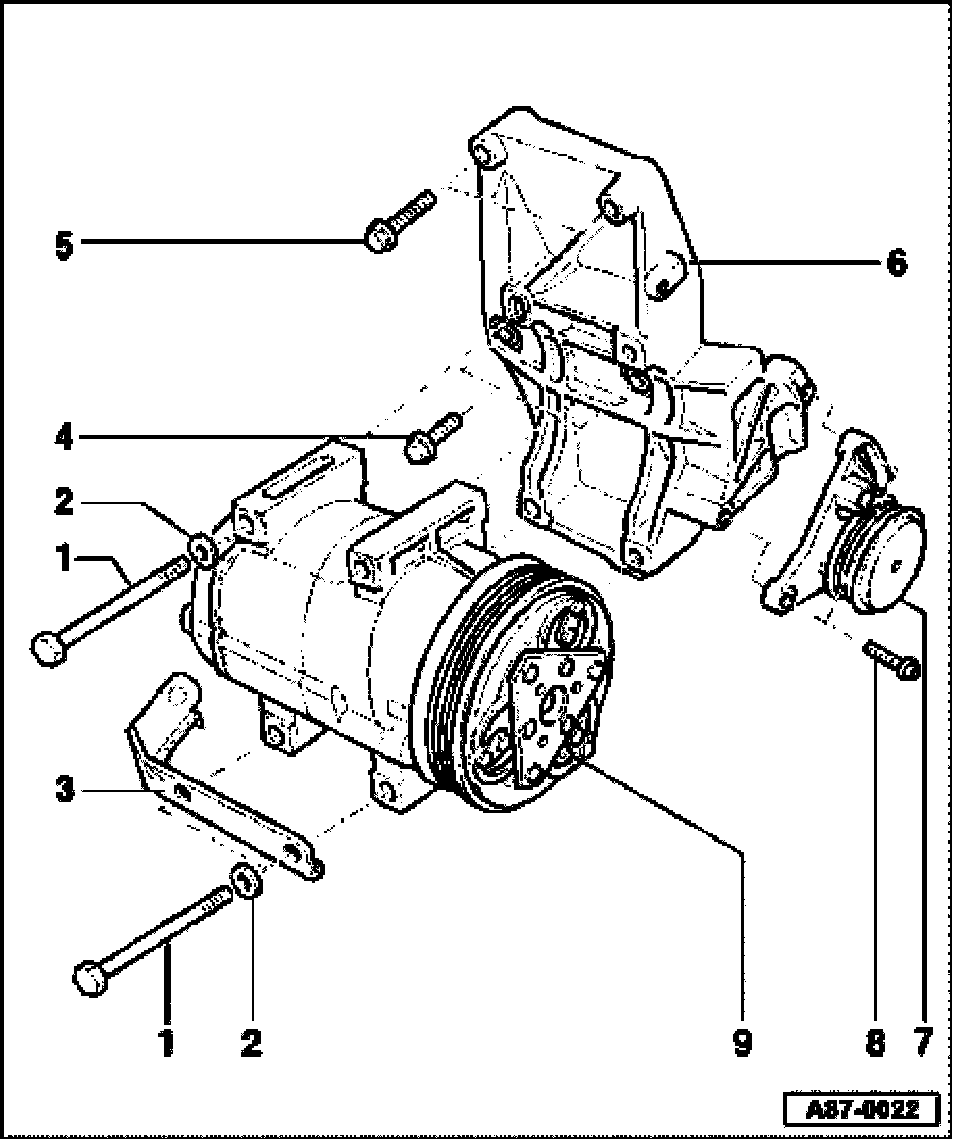 5
6
4
2
1
3
1
2
9
8
7
A87-0022