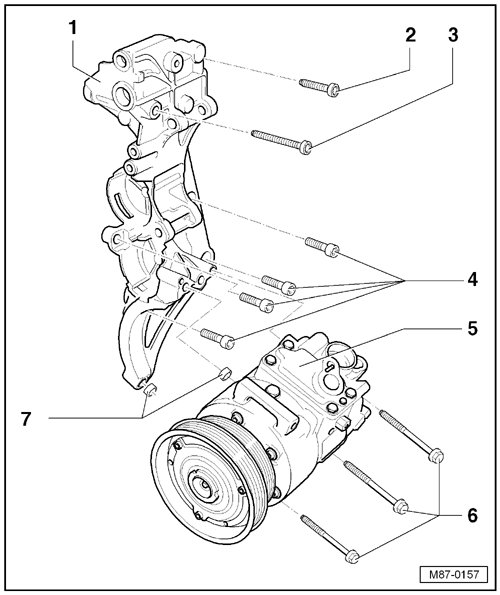 1
2
3
4
5
7
6
M87-0157