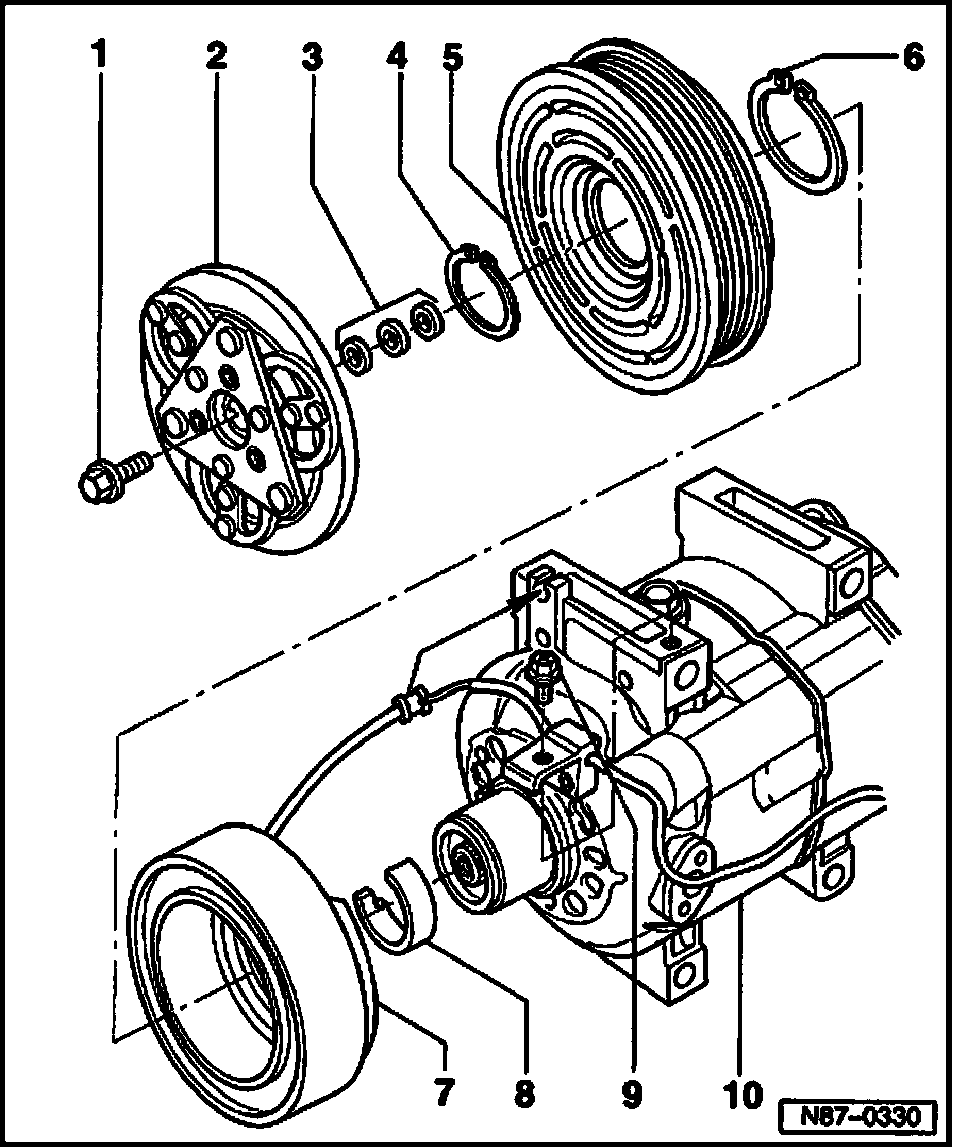 1
2
3
4
5
6
7
8
9
10
N87-0330