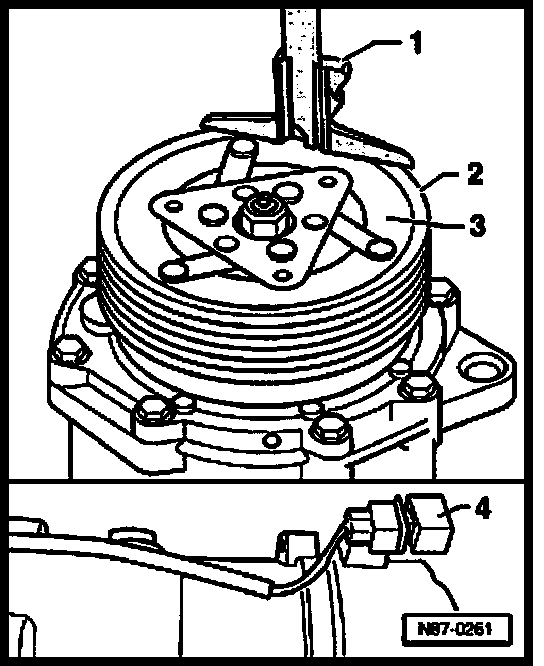 1
2
3
4
N87-0261