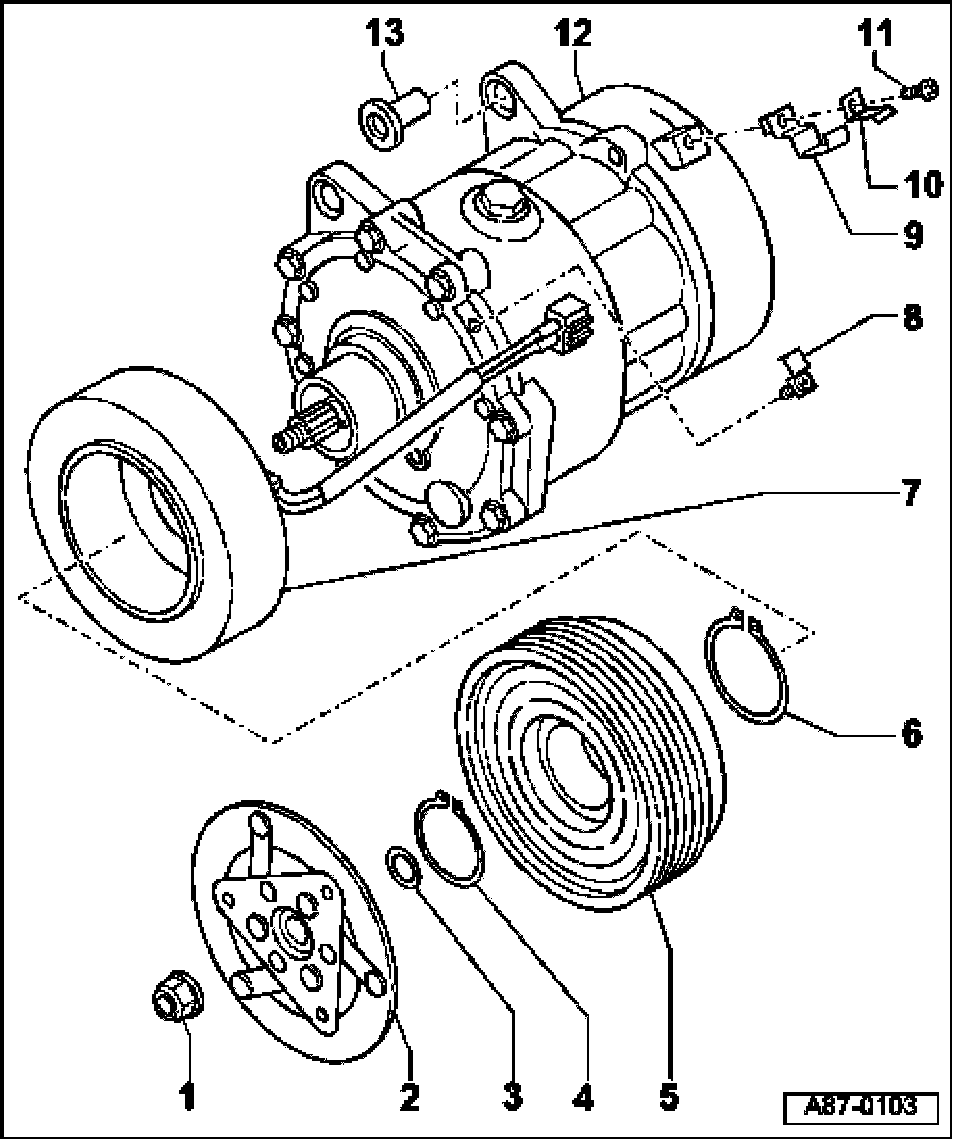 13
12
11
10
9
8
7
6
1
2
3
4
5
A87-0103