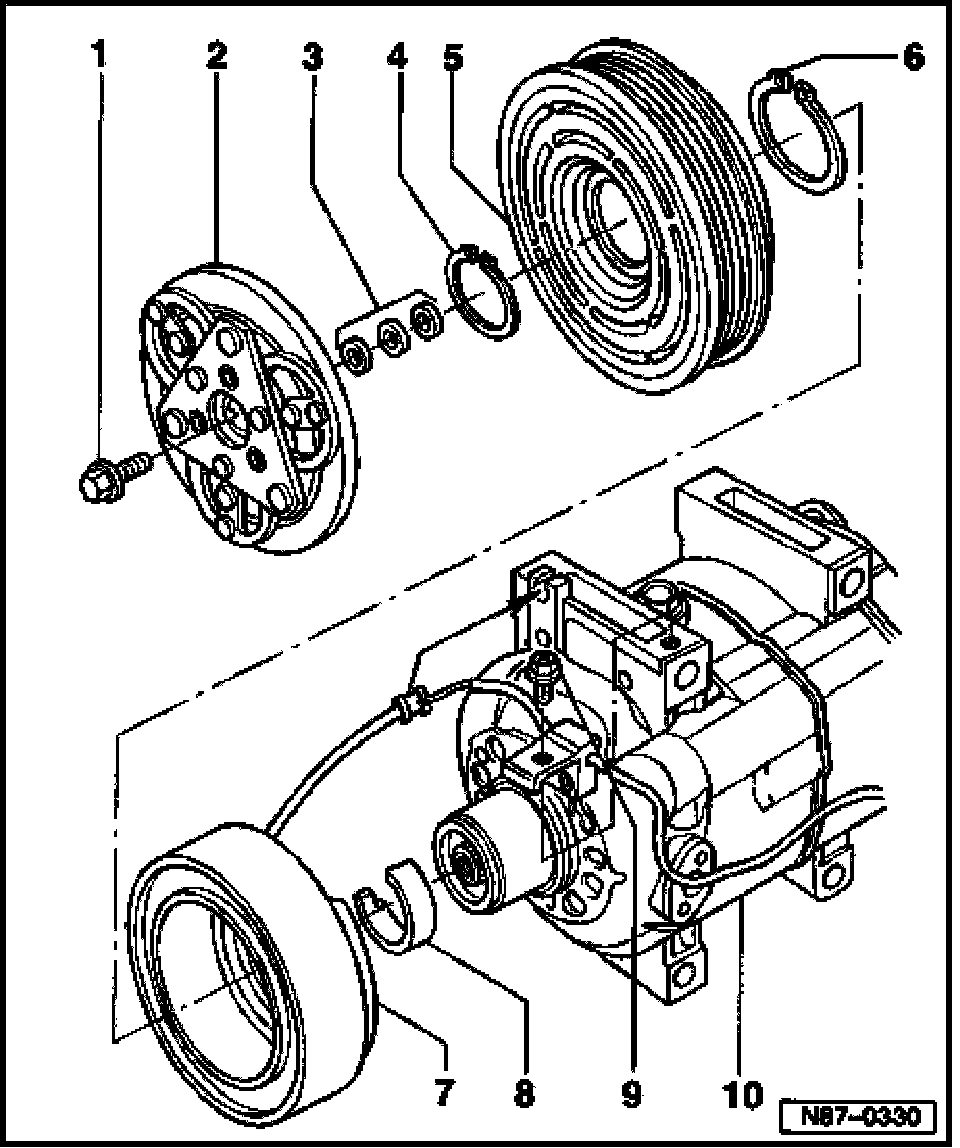 1
2
3
4
5
6
7
8
9
10
N87-0330