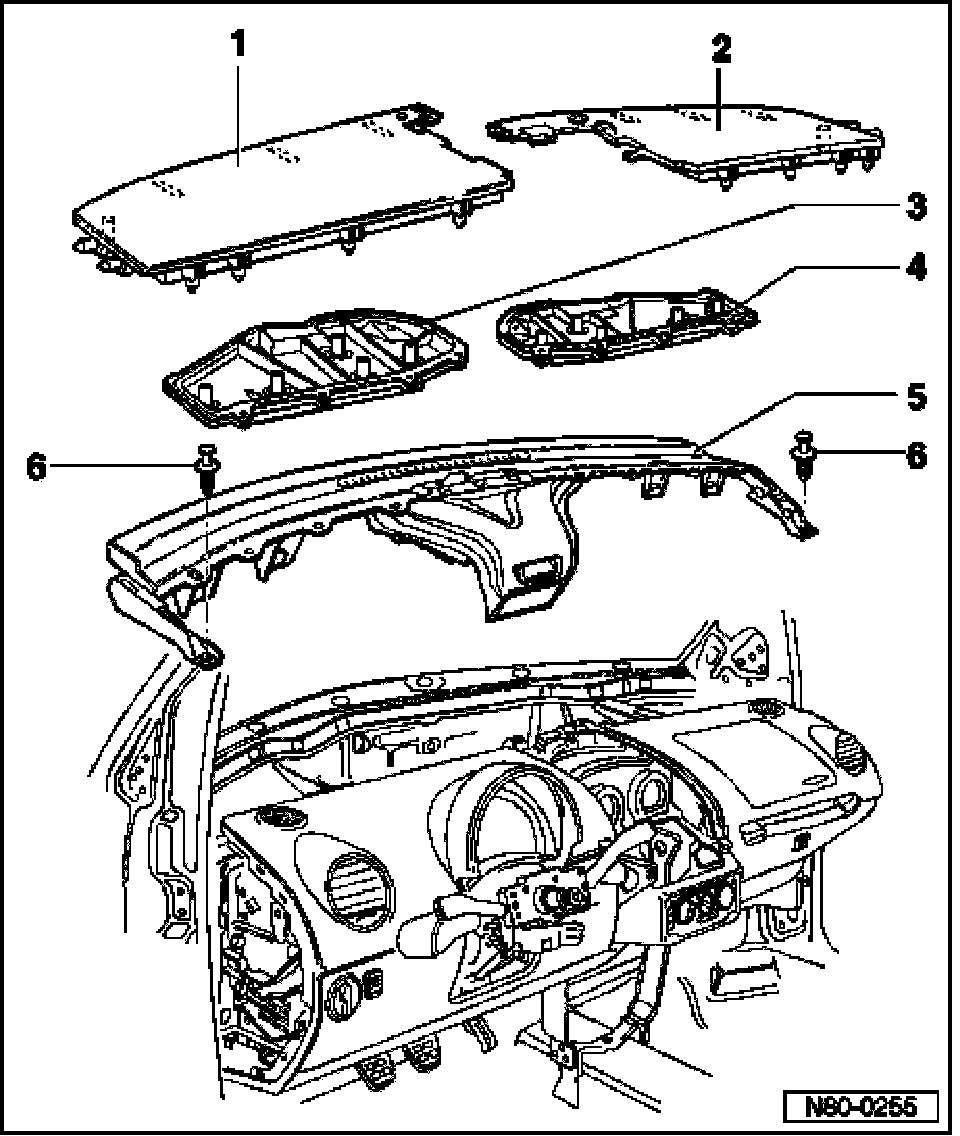 1
2
3
4
5
6
6
N80-0255