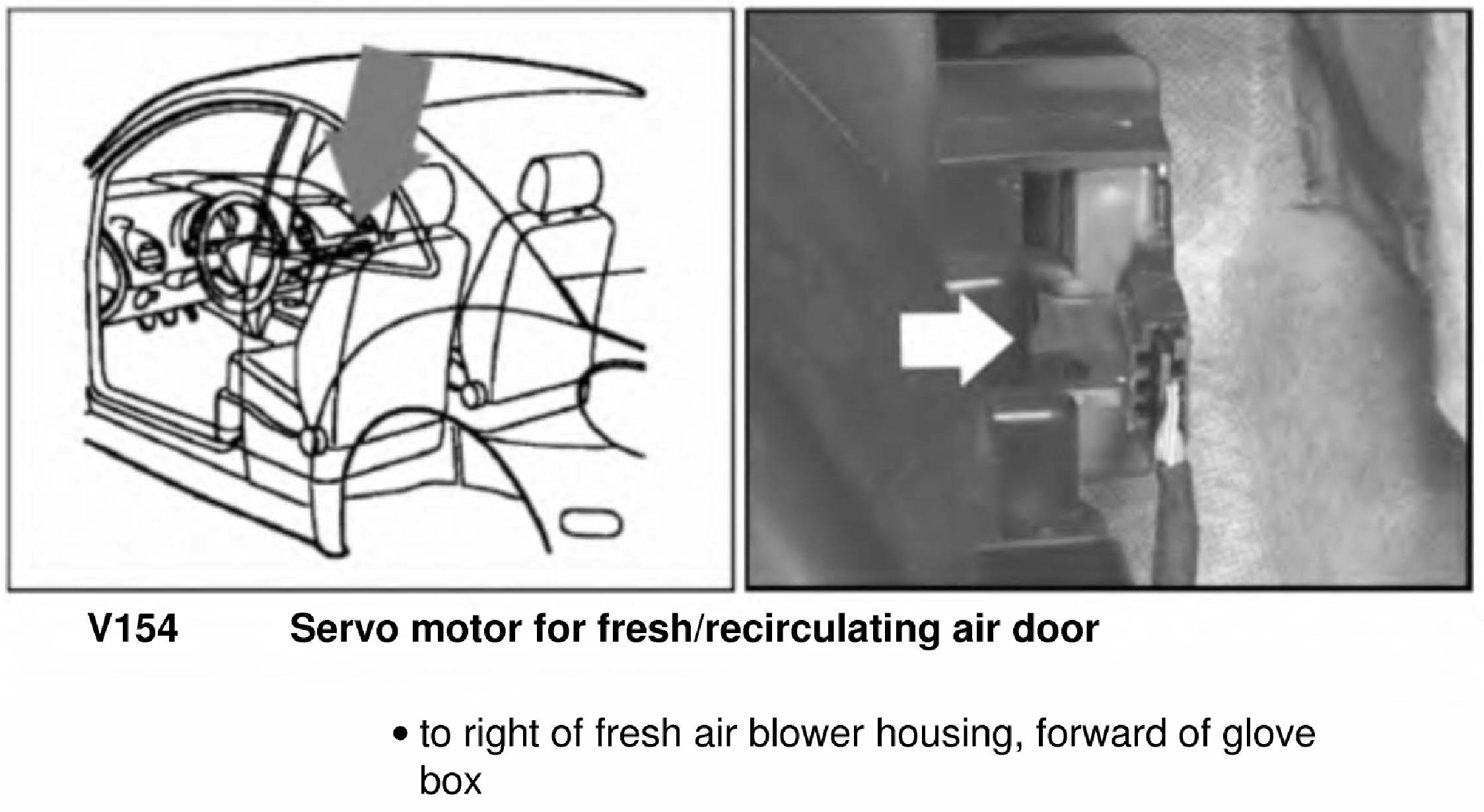 V154 Servo motor for fresh/recirculating air door

• to right of fresh air blower housing, forward of glove box