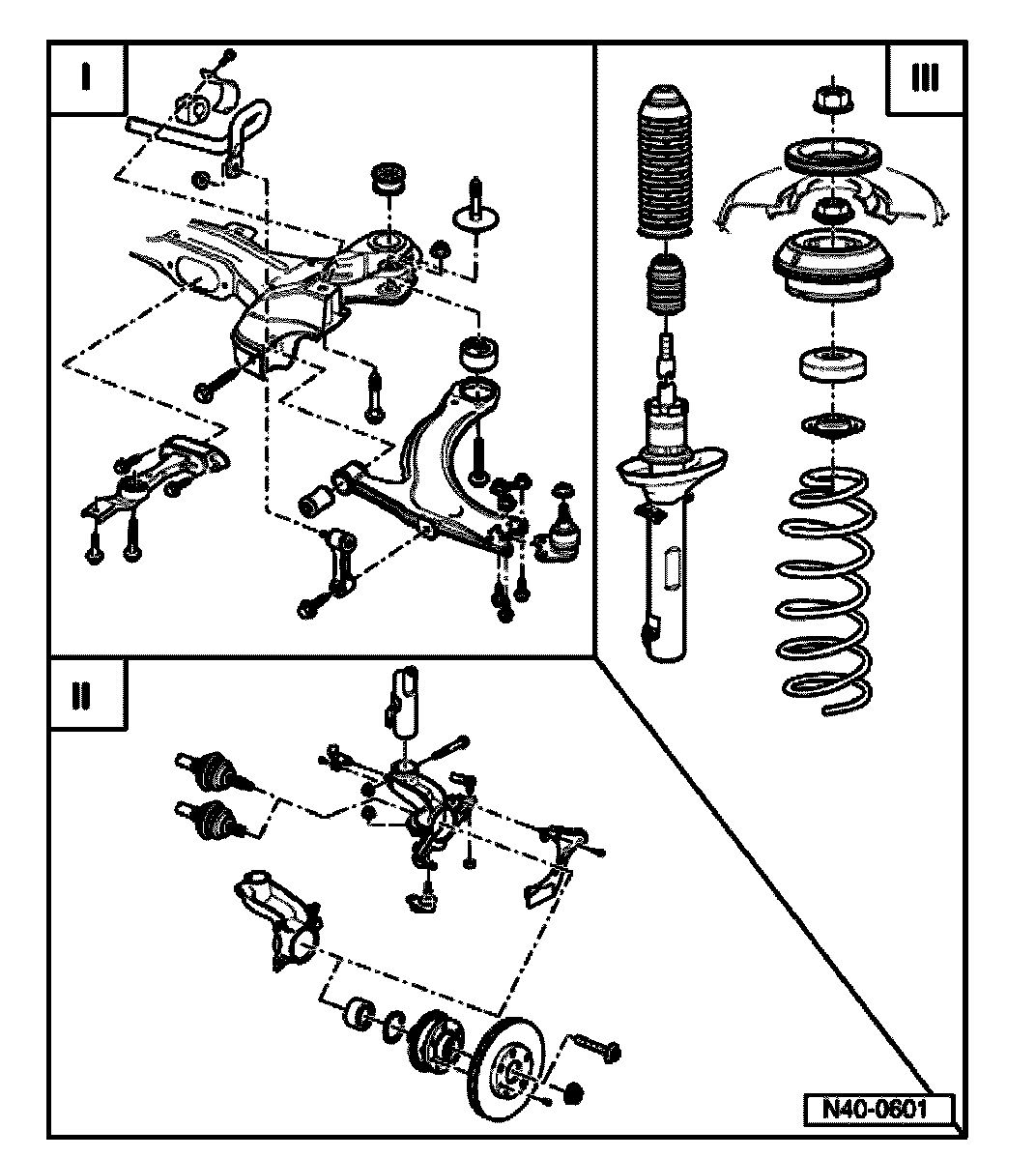 I

III

II

N40-0601