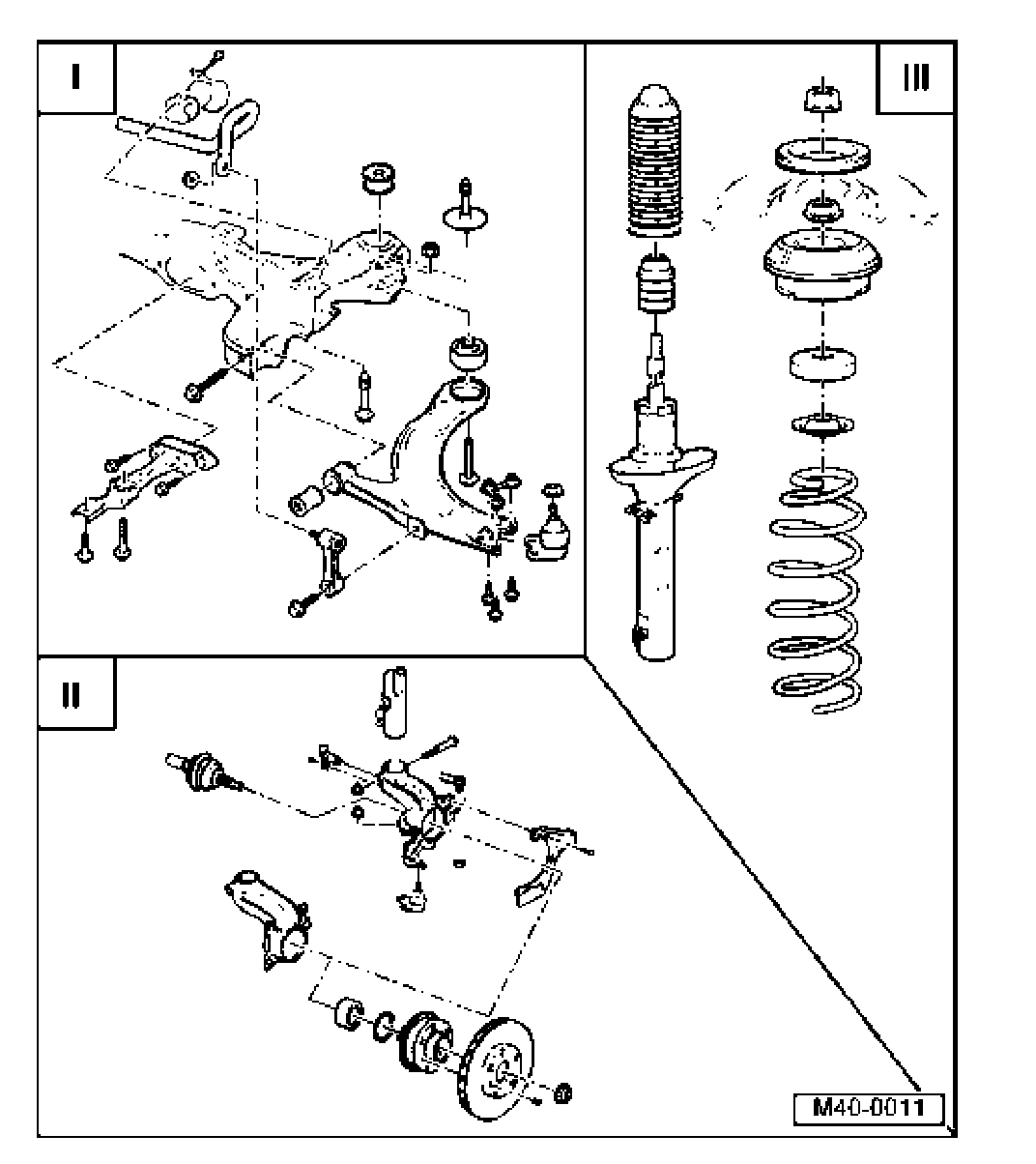 I

III

II

M40-0011