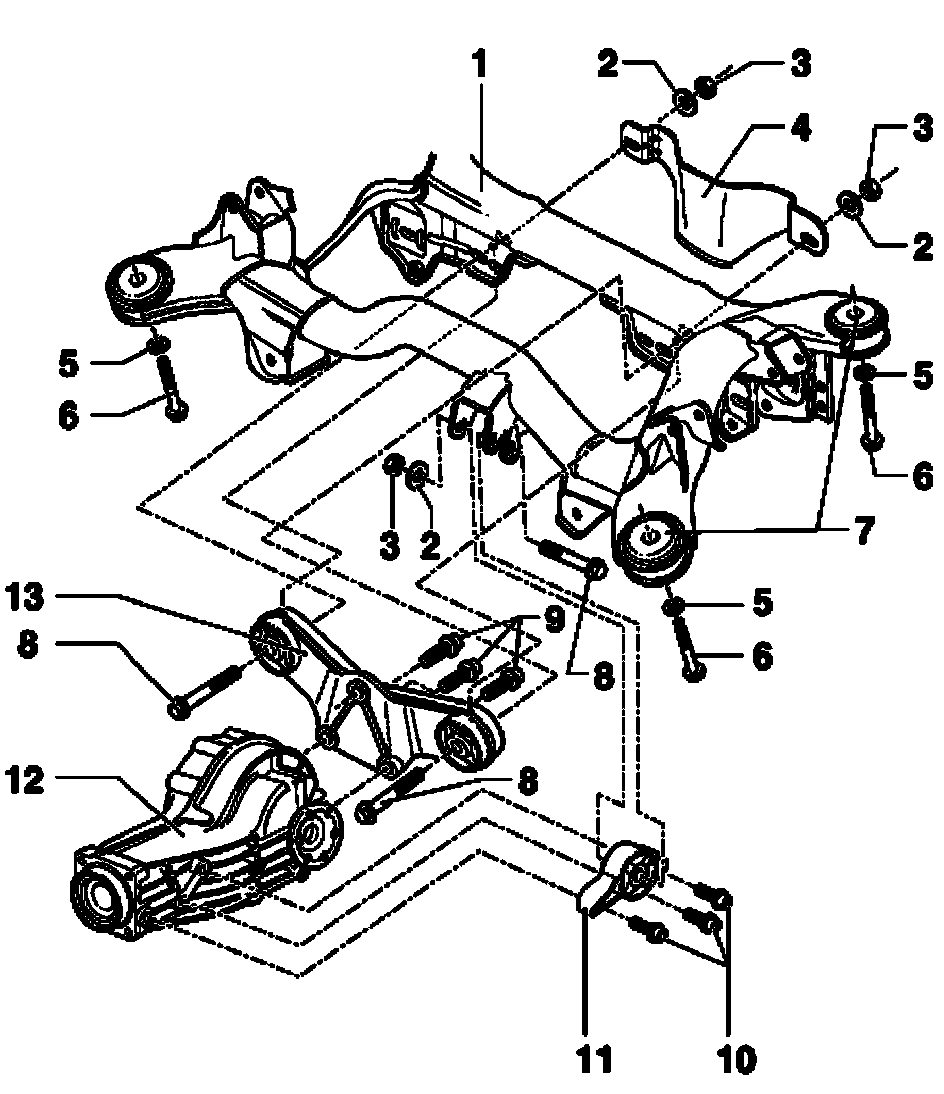 1
2
3
4
3
2
5
6
5
6
3
2
7
13
8
9
8
5
6
12
8
11
10