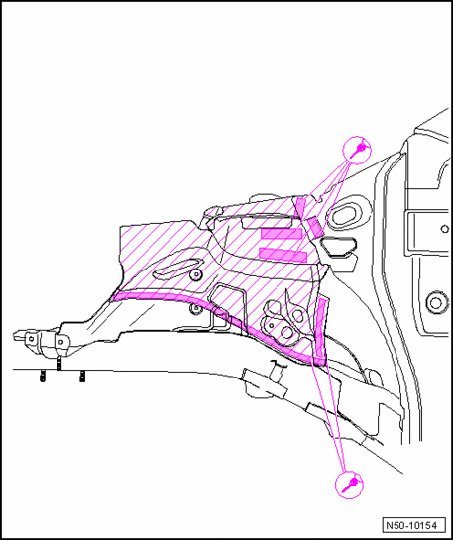 N50-10154