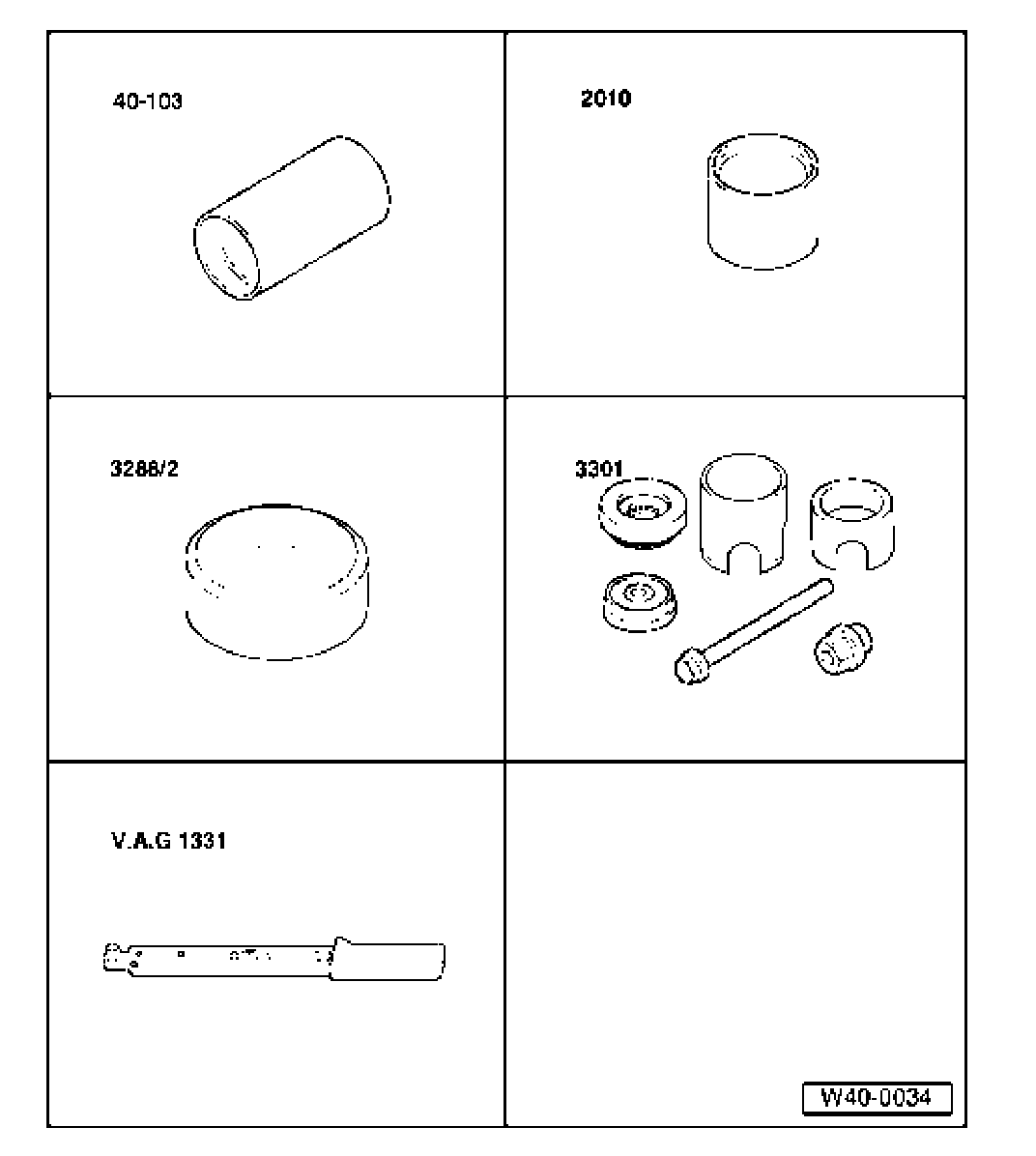 40-103

2010

3288/2

3301

V.A.G 1331

W40-0034