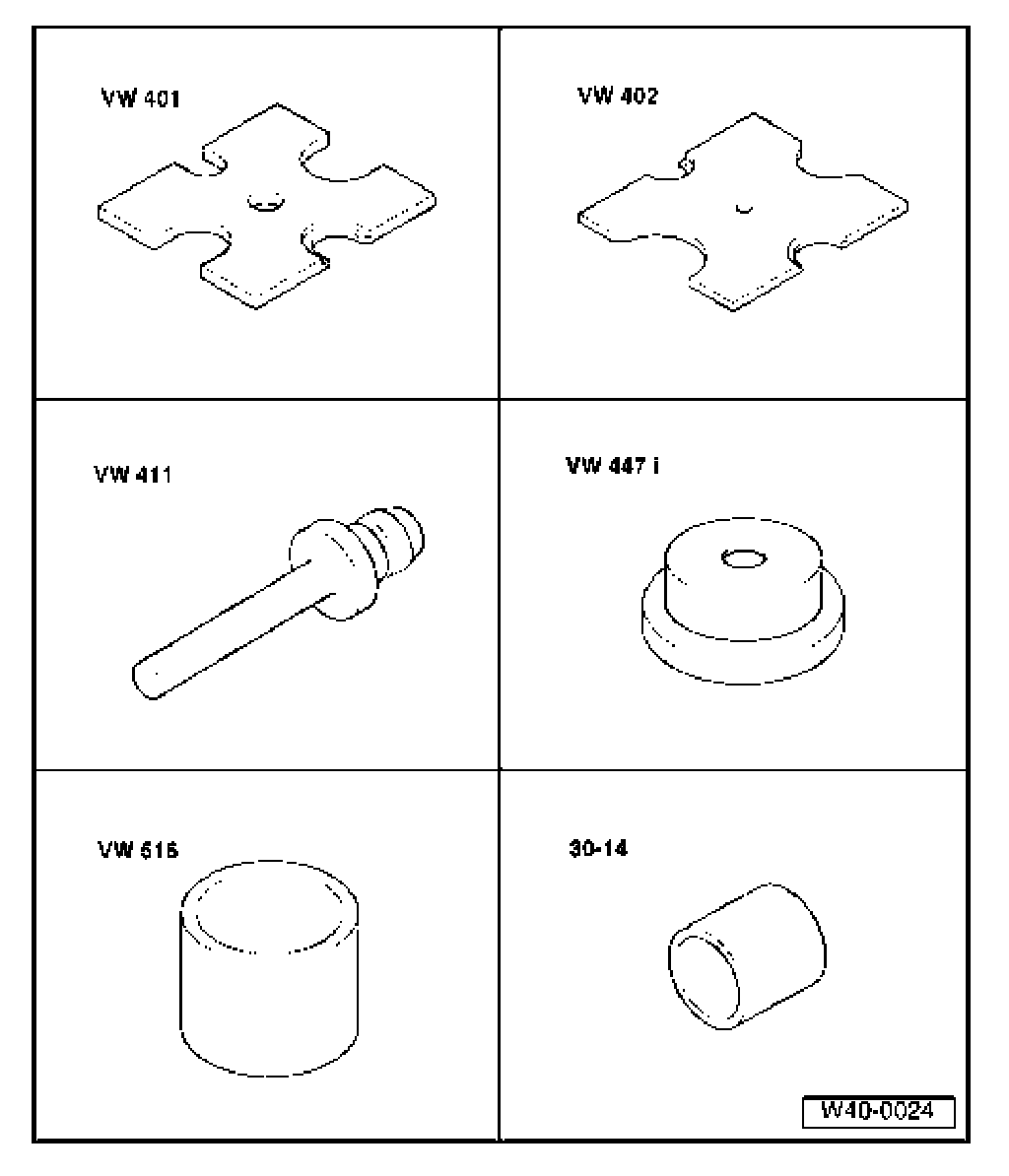 VW 401

VW 402

VW 411

VW 447 i

VW 516

30-14

W40-0024