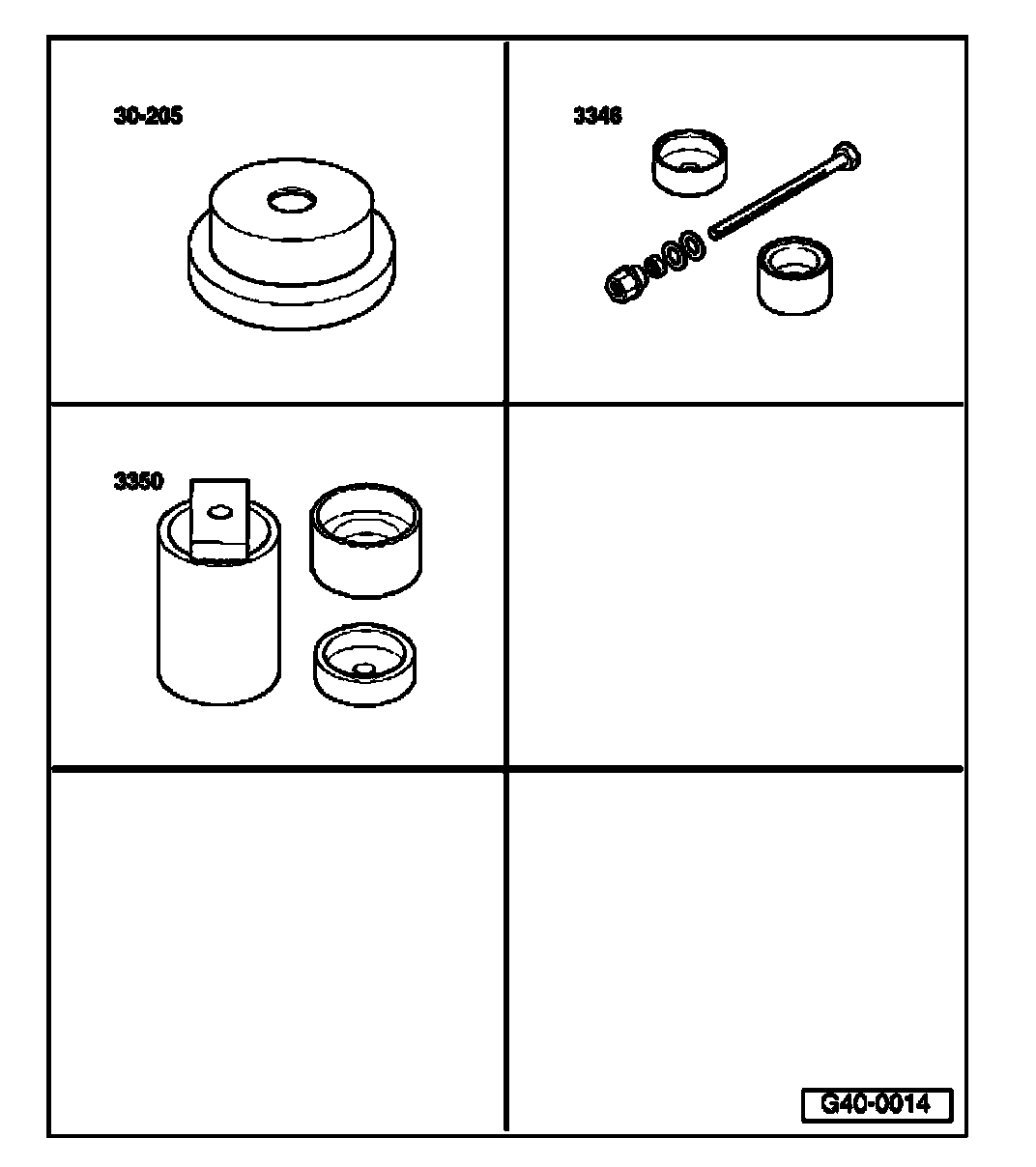 30-205

3346

3350

G40-0014