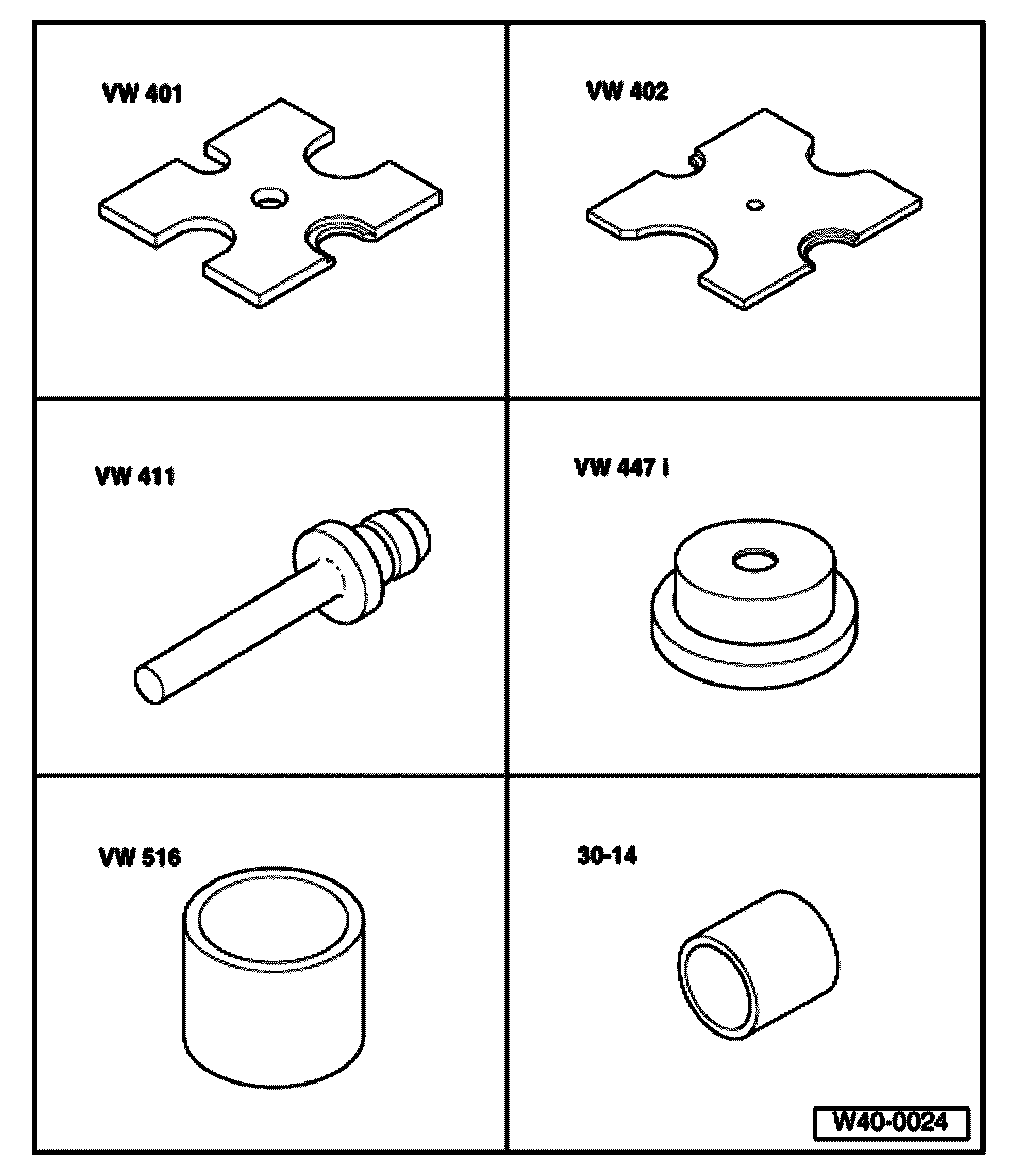 VW 401

VW 402

VW 411

VW 447 i

VW 516

30-14

W40-0024