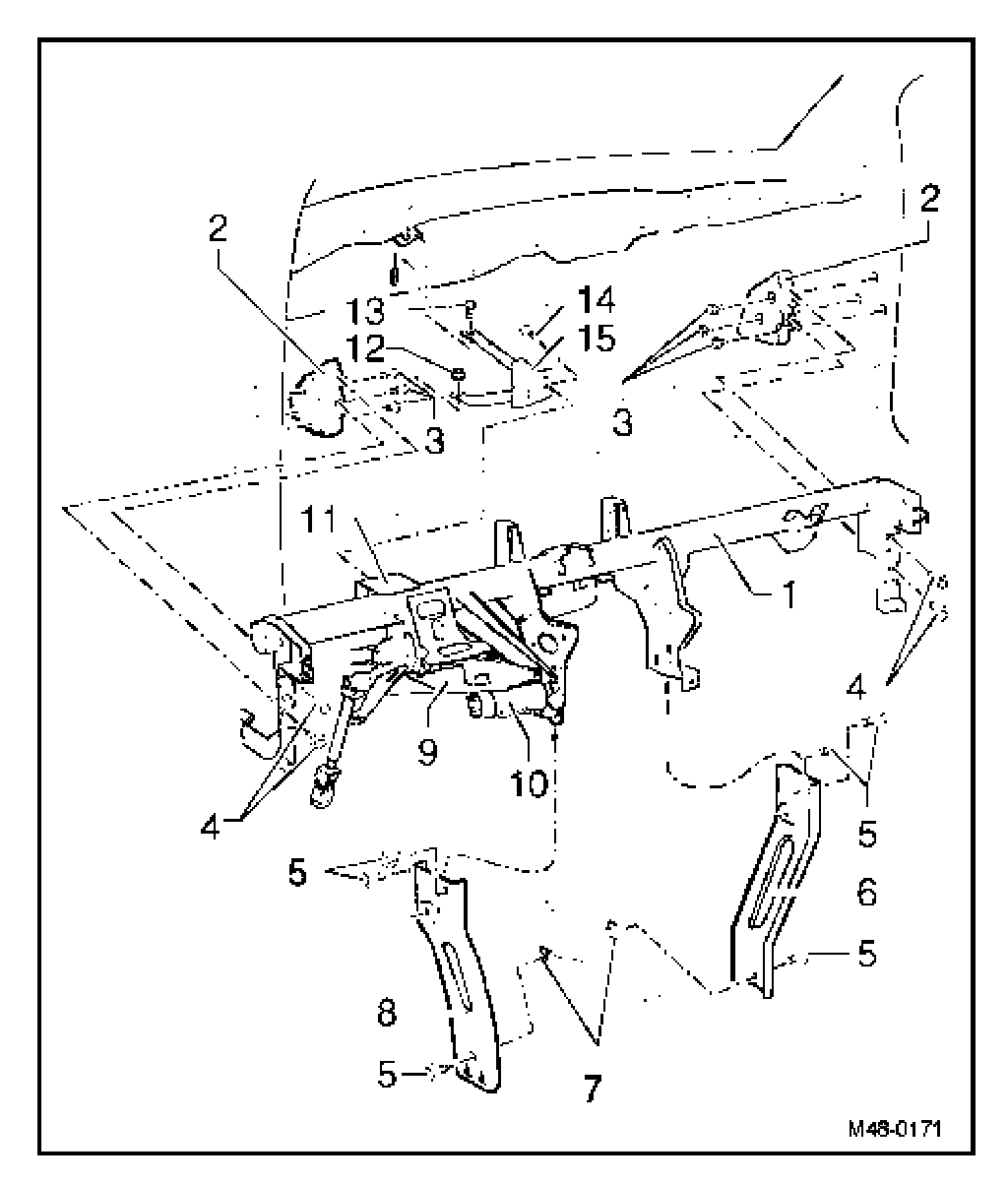 2
2
13
14
12
15
3
3
11
1
4
9
10
4
5
5
6
5
8
5
7
M48-0171