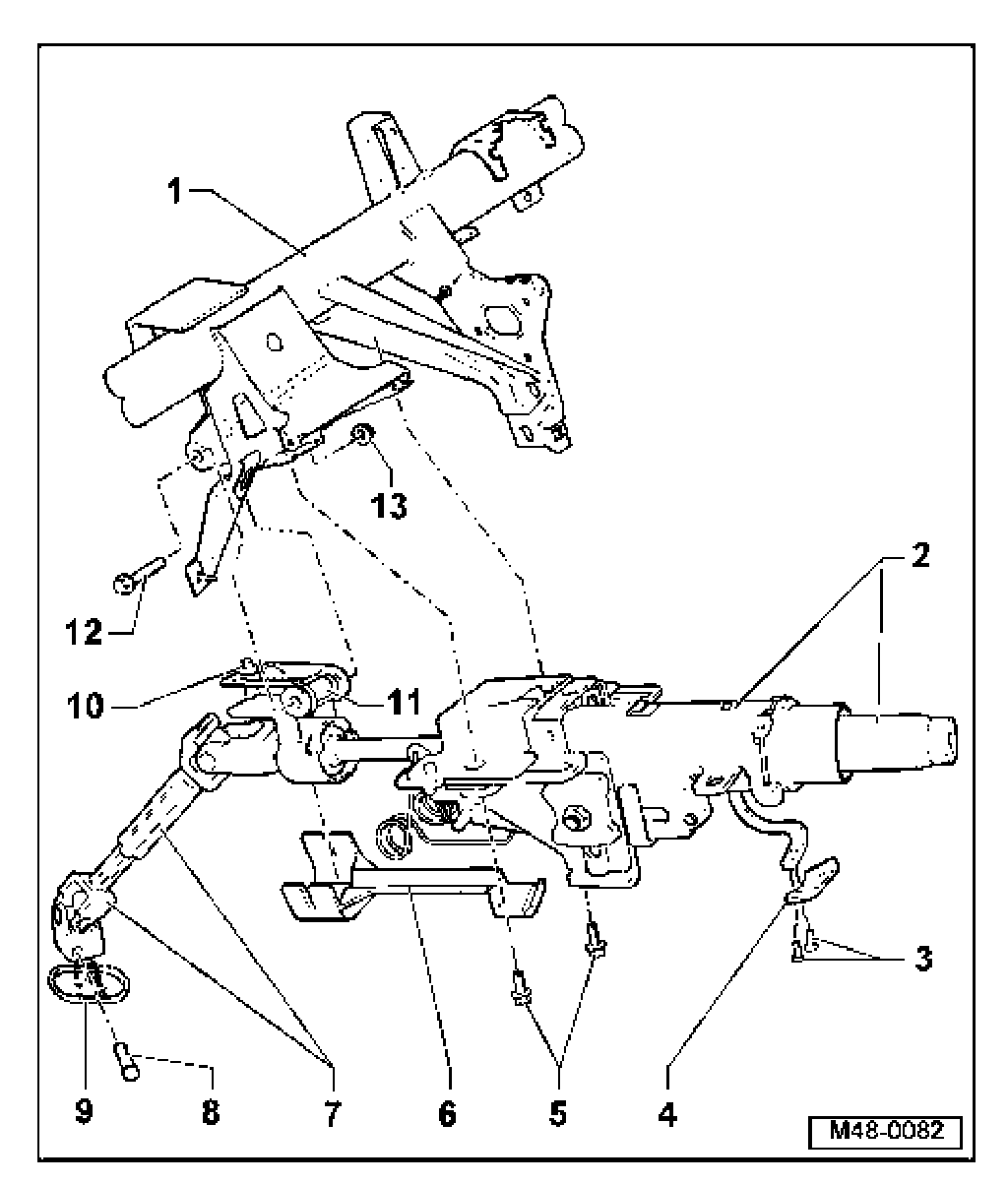 1
13
2
12
10
11
3
9
8
7
6
5
4
M48-0082